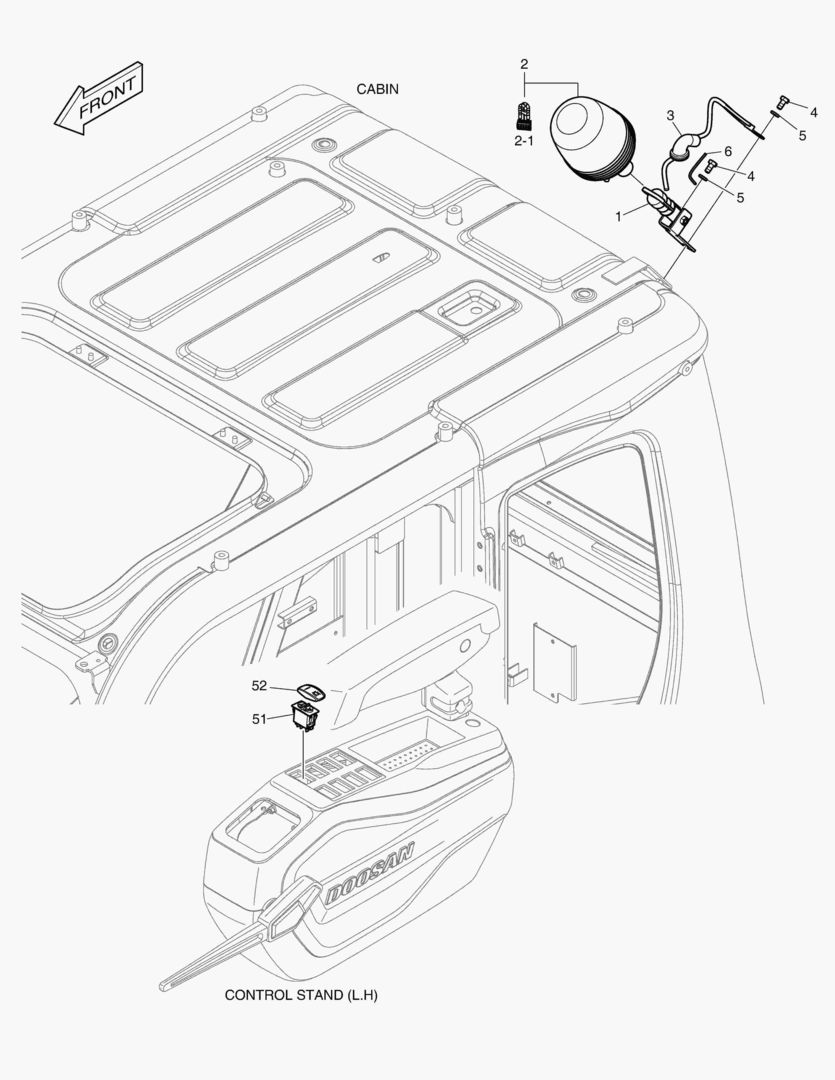 FRONT

CABIN

2

2-1

3

4

5

6

4

5

1

52

51

DOOSAN

CONTROL STAND (L.H)