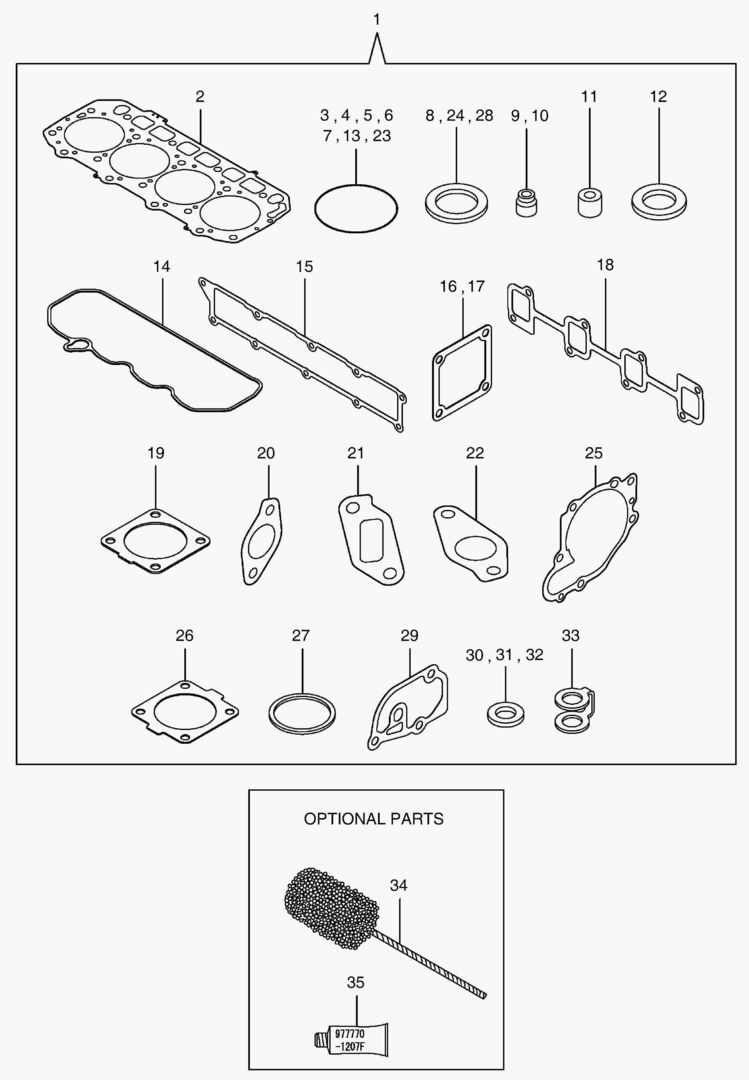 1

2

3 , 4 , 5 , 6
7 , 13 , 23

8 , 24 , 28

9 , 10

11

12

14

15

16 , 17

18

19

20

21

22

25

26

27

29

30 , 31 , 32

33

OPTIONAL PARTS

34

35

977770
-1207F