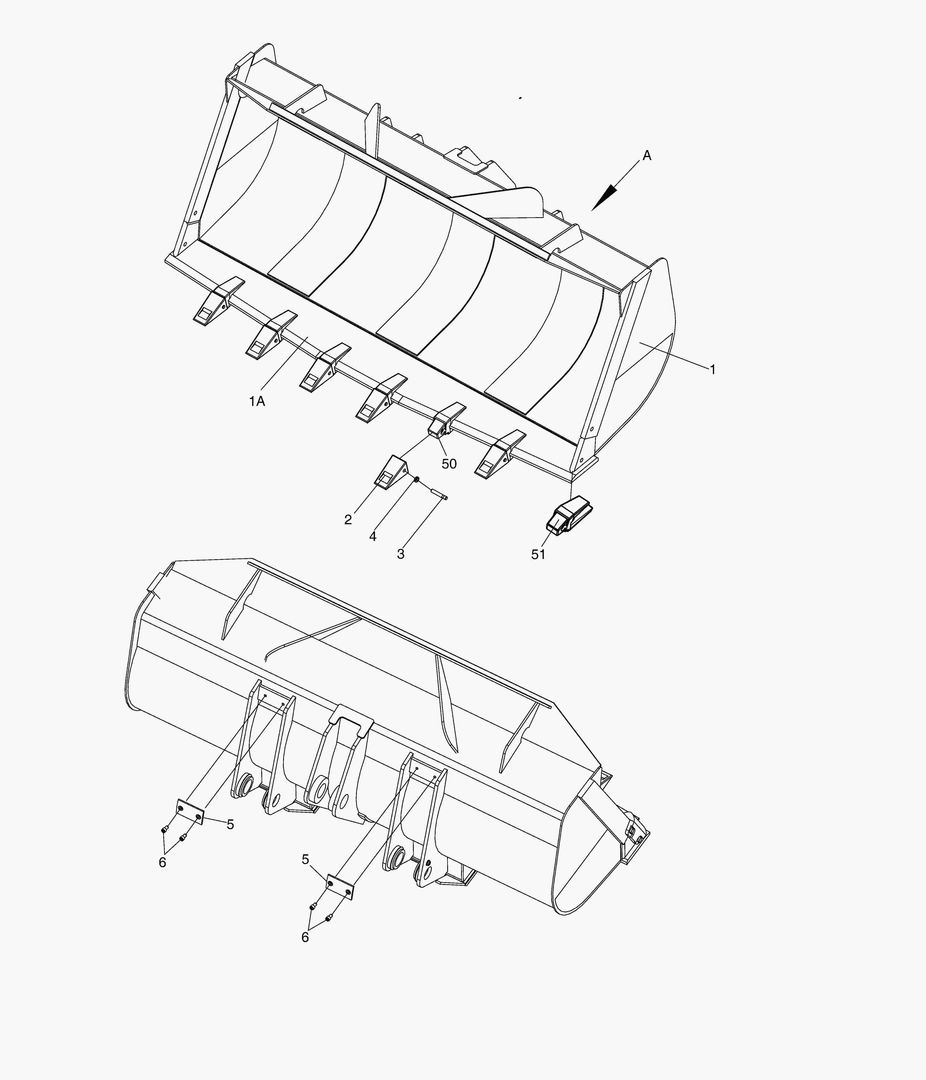 A
1
1A
50
2
4
3
51
5
6
5
6