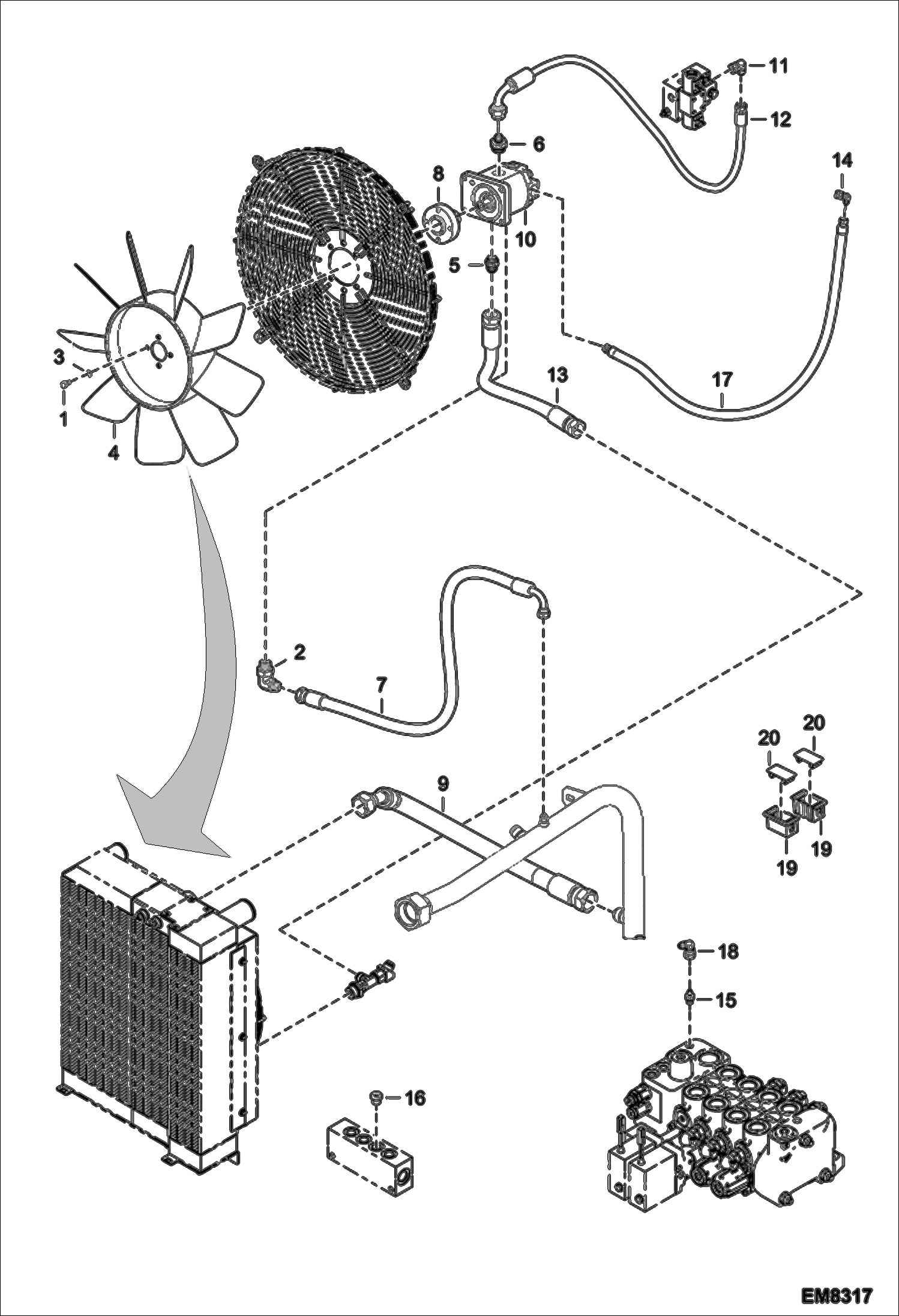 11
12
6
14
8
10
5
3
1
4
13
17
2
7
20
20
9
19
19
18
15
16
EM8317