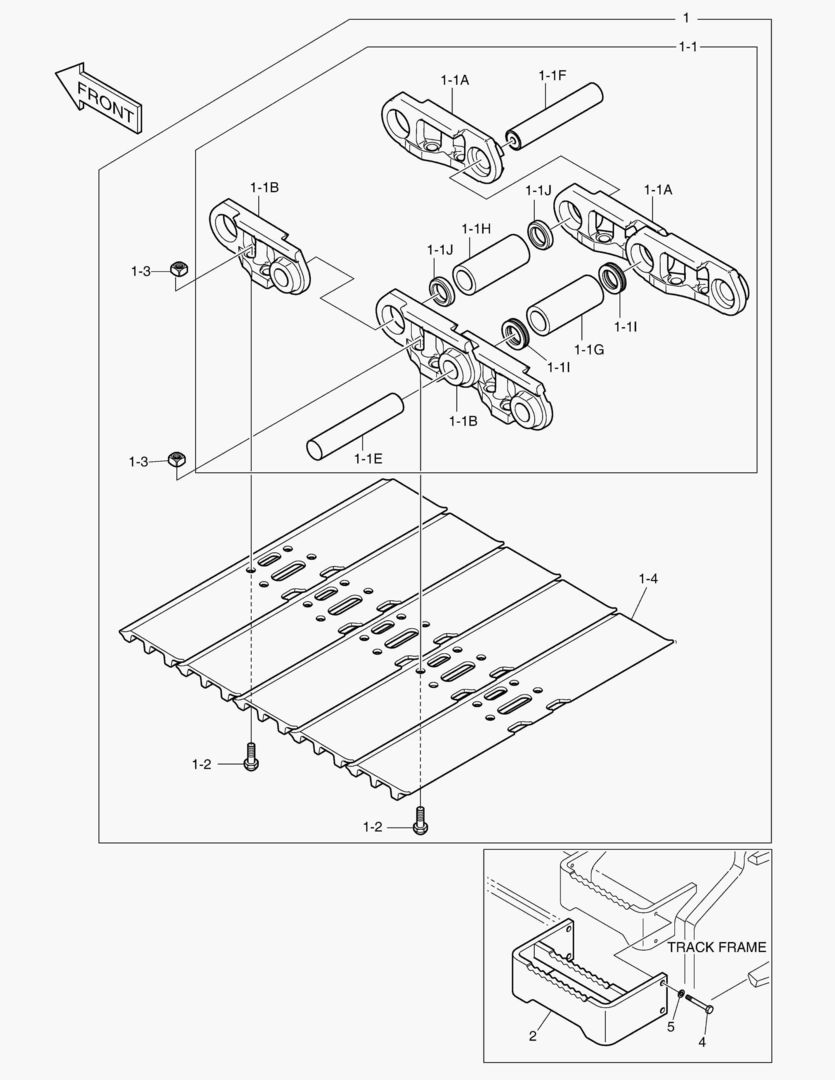 1
1-1
FRONT
1-1A
1-1F
1-1B
1-1J
1-1A
1-1H
1-1J
1-3
1-1I
1-1G
1-1I
1-1B
1-1E
1-3
1-4
1-2
1-2
TRACK FRAME
2
5
4