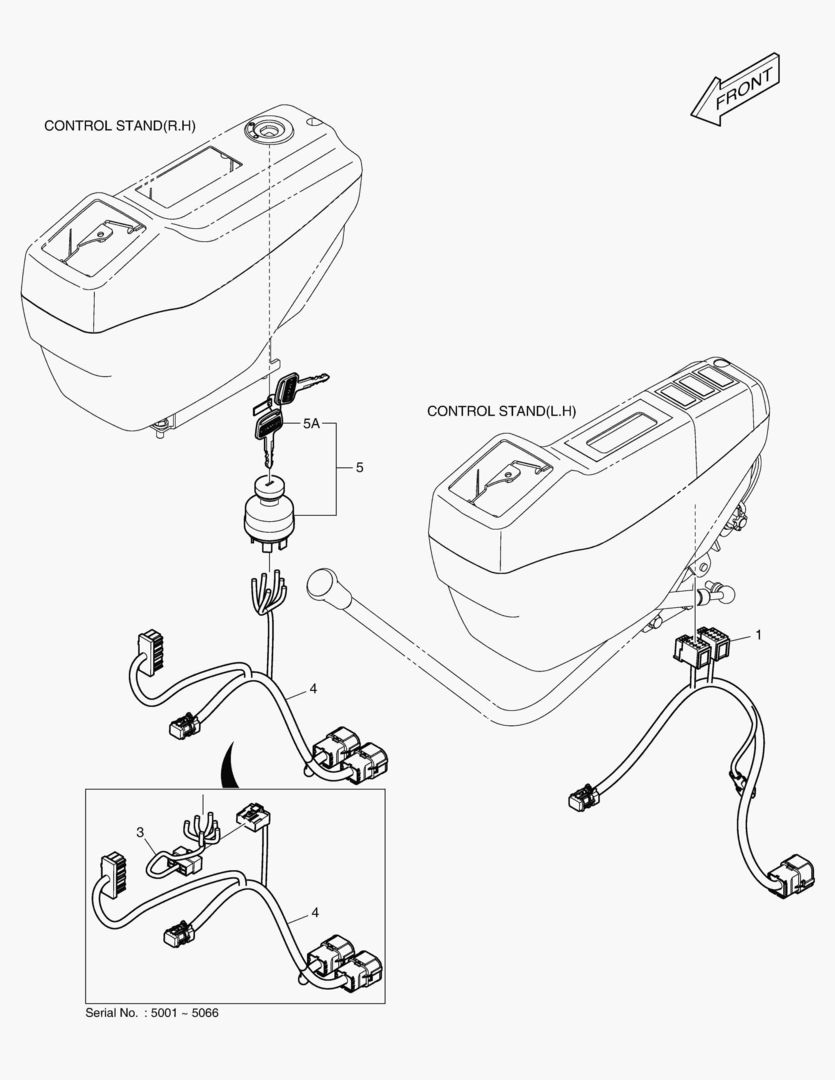 FRONT

CONTROL STAND(R.H)

CONTROL STAND(L.H)

5A

5

1

4

3

4

Serial No. : 5001 ~ 5066