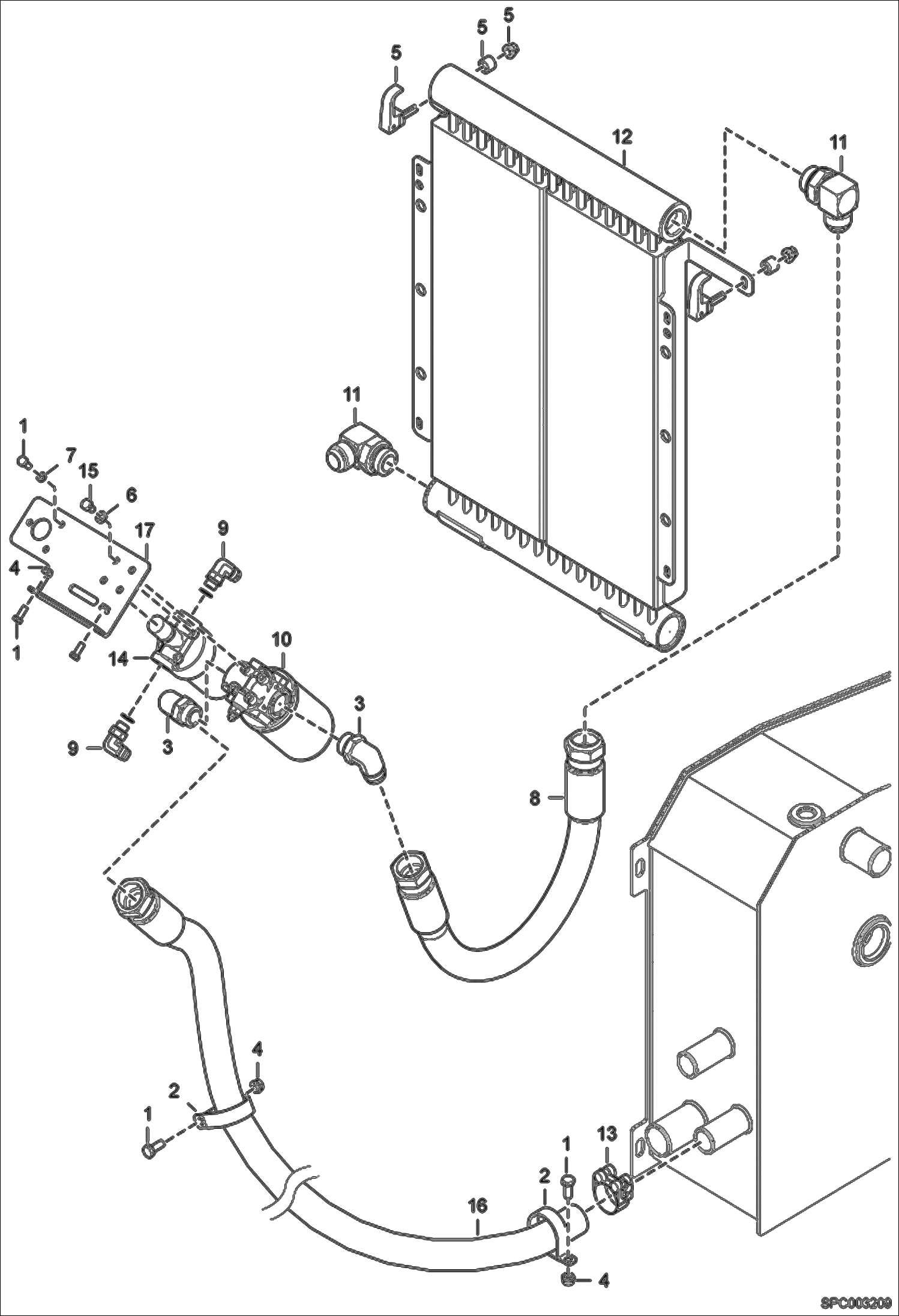 5
5
5
12
11
11
1
7
15
6
17
9
4
1
14
10
3
9
3
8
4
2
1
1
13
2
16
4
SPC003209