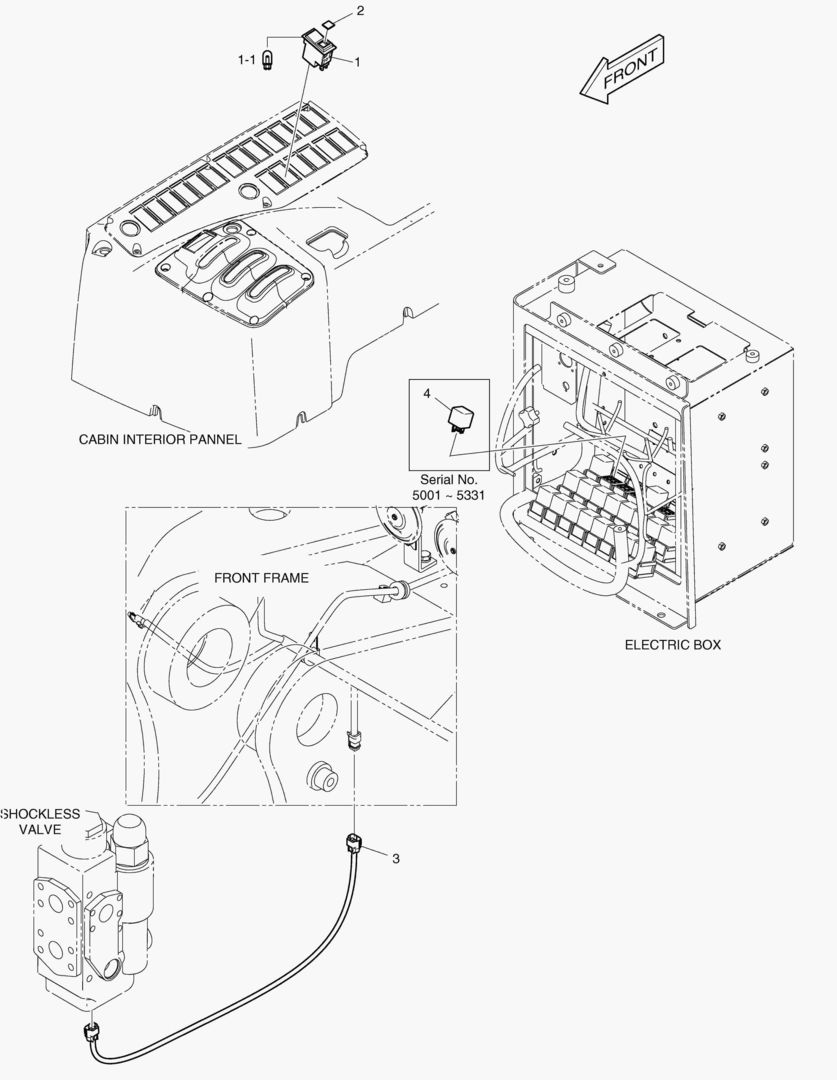 2

1-1

1

FRONT

CABIN INTERIOR PANNEL

4

Serial No.
5001 ~ 5331

FRONT FRAME

ELECTRIC BOX

SHOCKLESS
VALVE

3