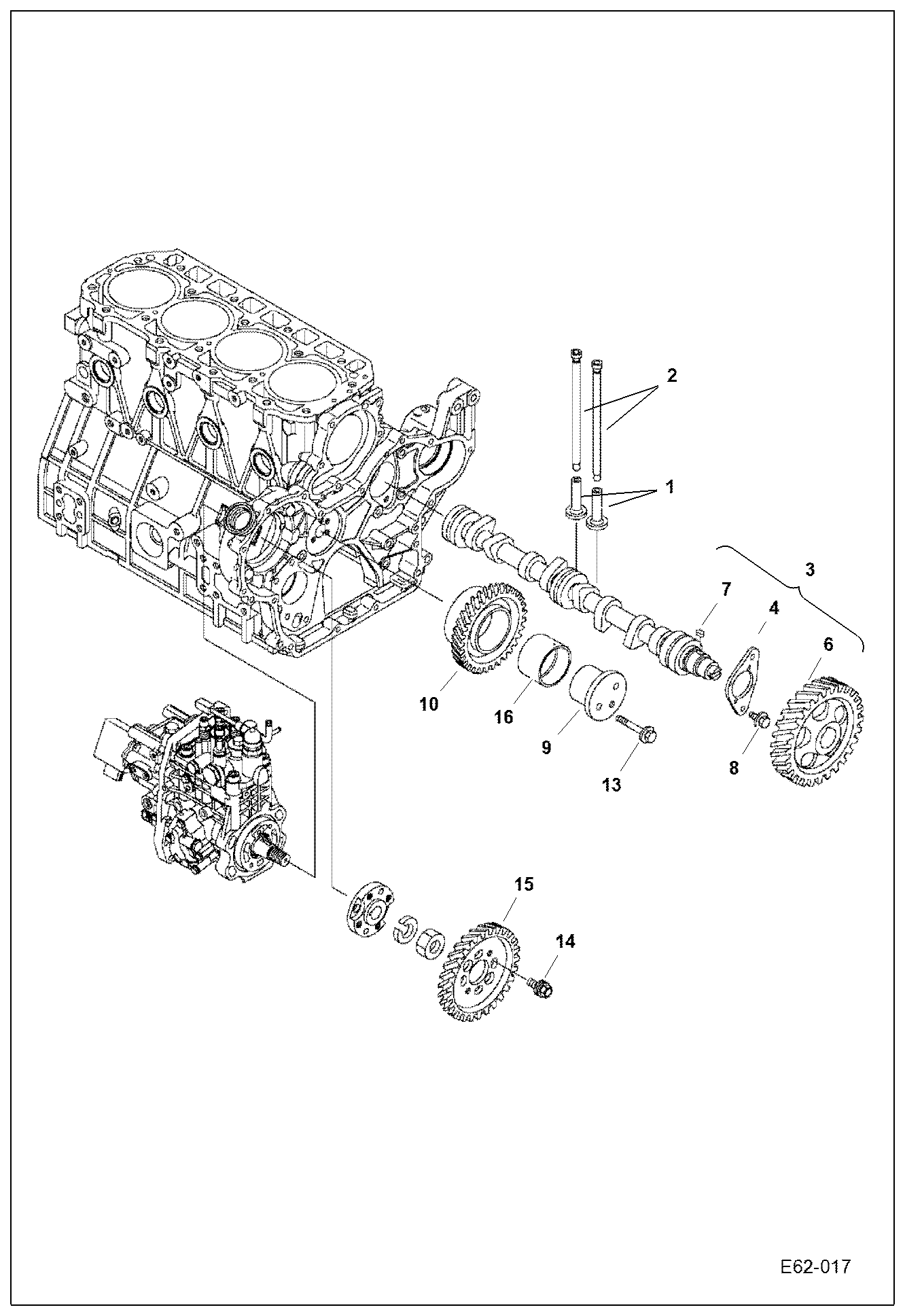 2
1
3
7
4
6
10
16
9
13
8
15
14
E62-017