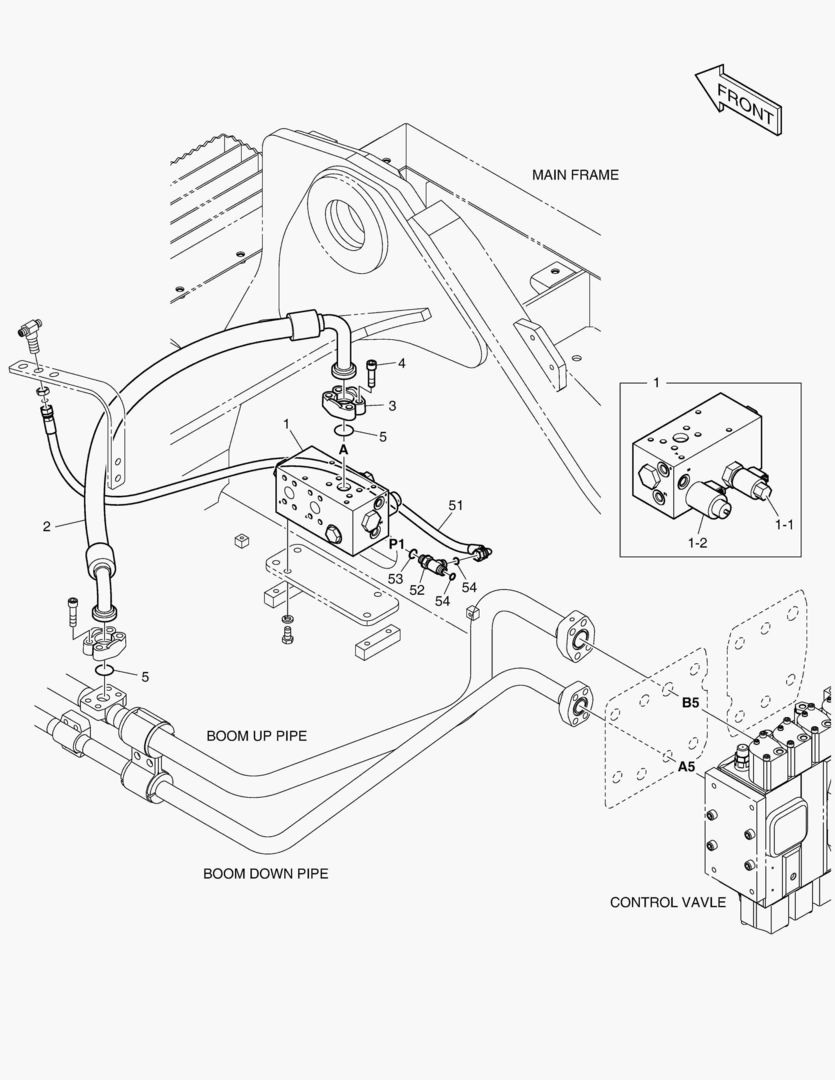 FRONT

MAIN FRAME

4
3
5
A
1
2
51
P1
53
52
54
54
5

1
1-1
1-2

B5
A5

BOOM UP PIPE

BOOM DOWN PIPE

CONTROL VAVLE