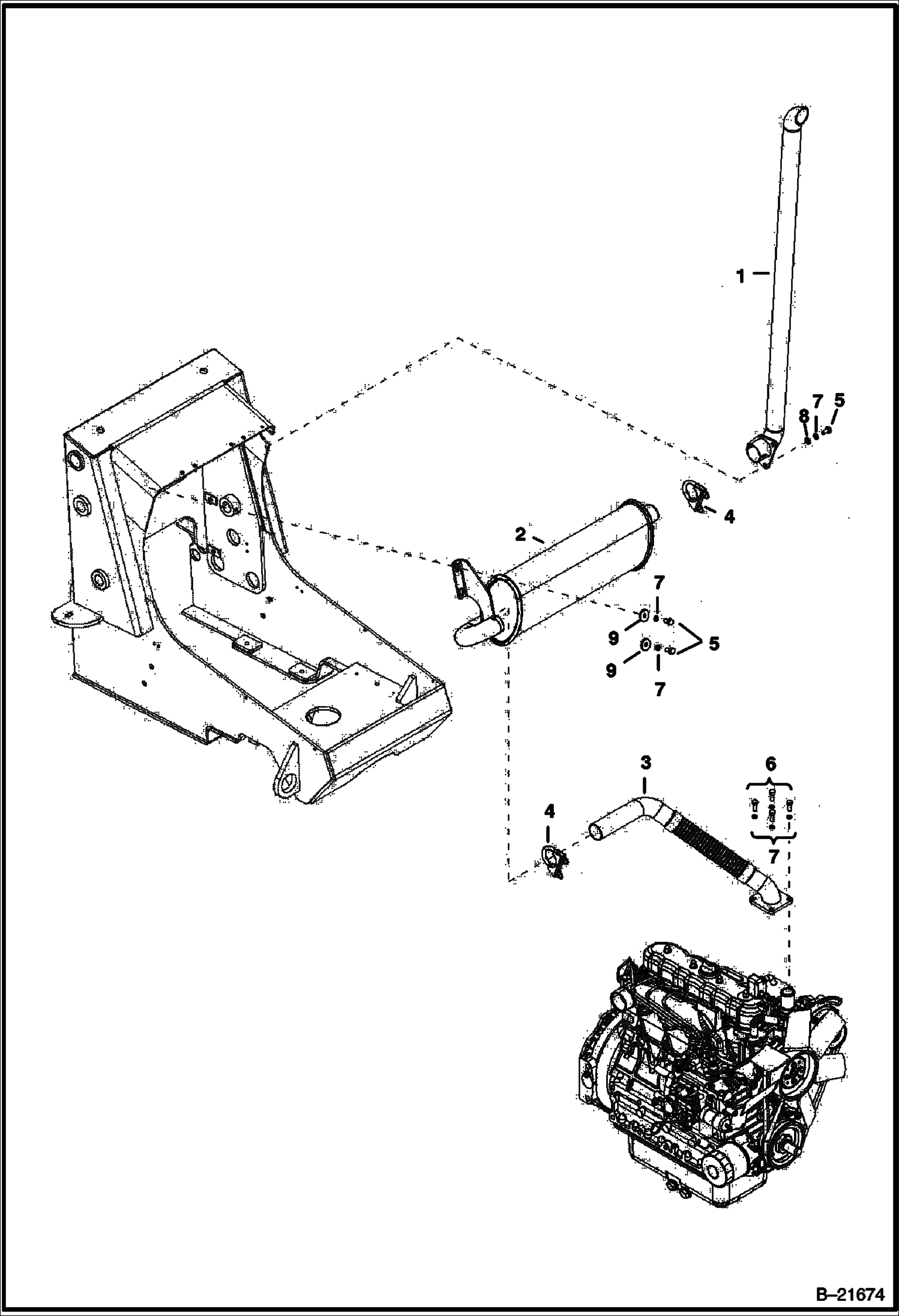 1

8 7 5

4

2

7

9

5

9

7

3

6

4

7

B–21674