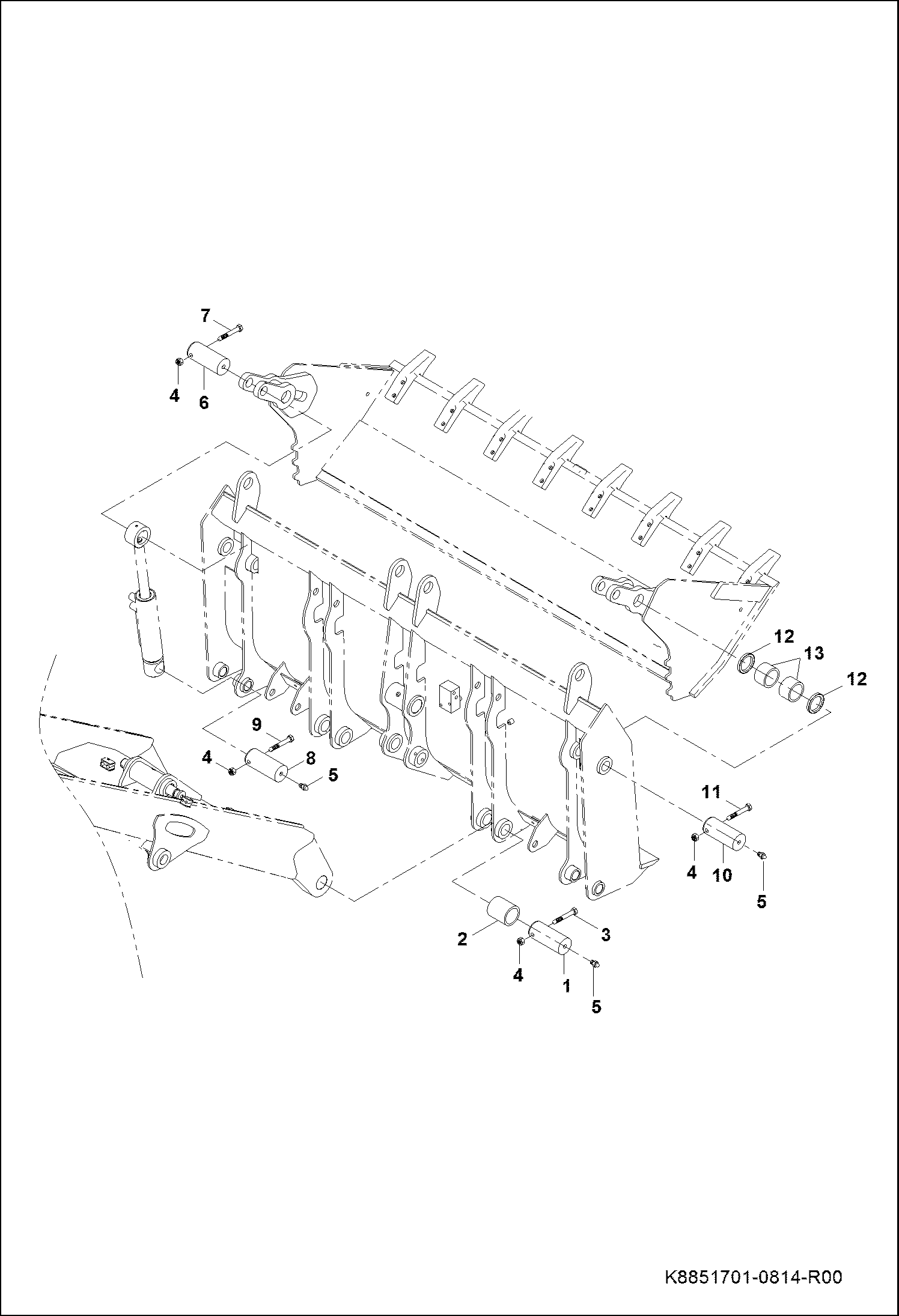 7
4
6
12
13
12
9
4
8
5
11
4
10
5
2
3
4
1
5

K8851701-0814-R00