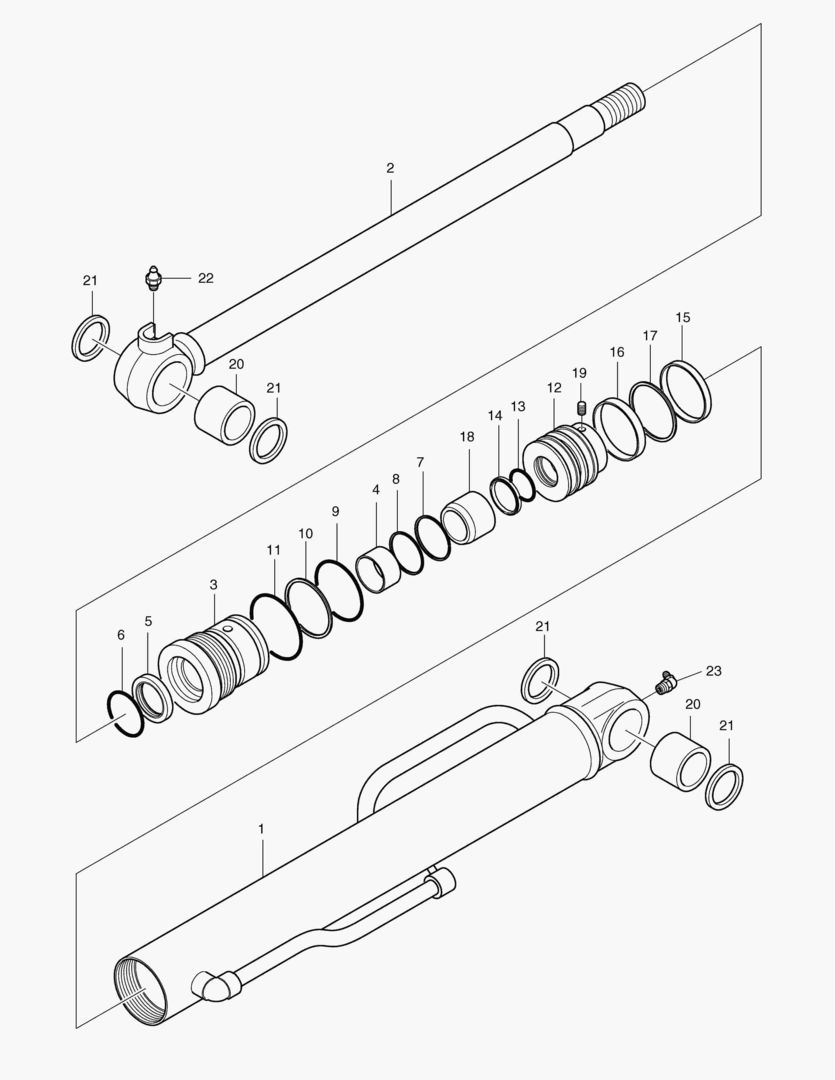 2
21
22
20
21
15
17
16
19
12
13
14
18
7
8
4
9
10
11
3
5
6
21
23
20
21
1