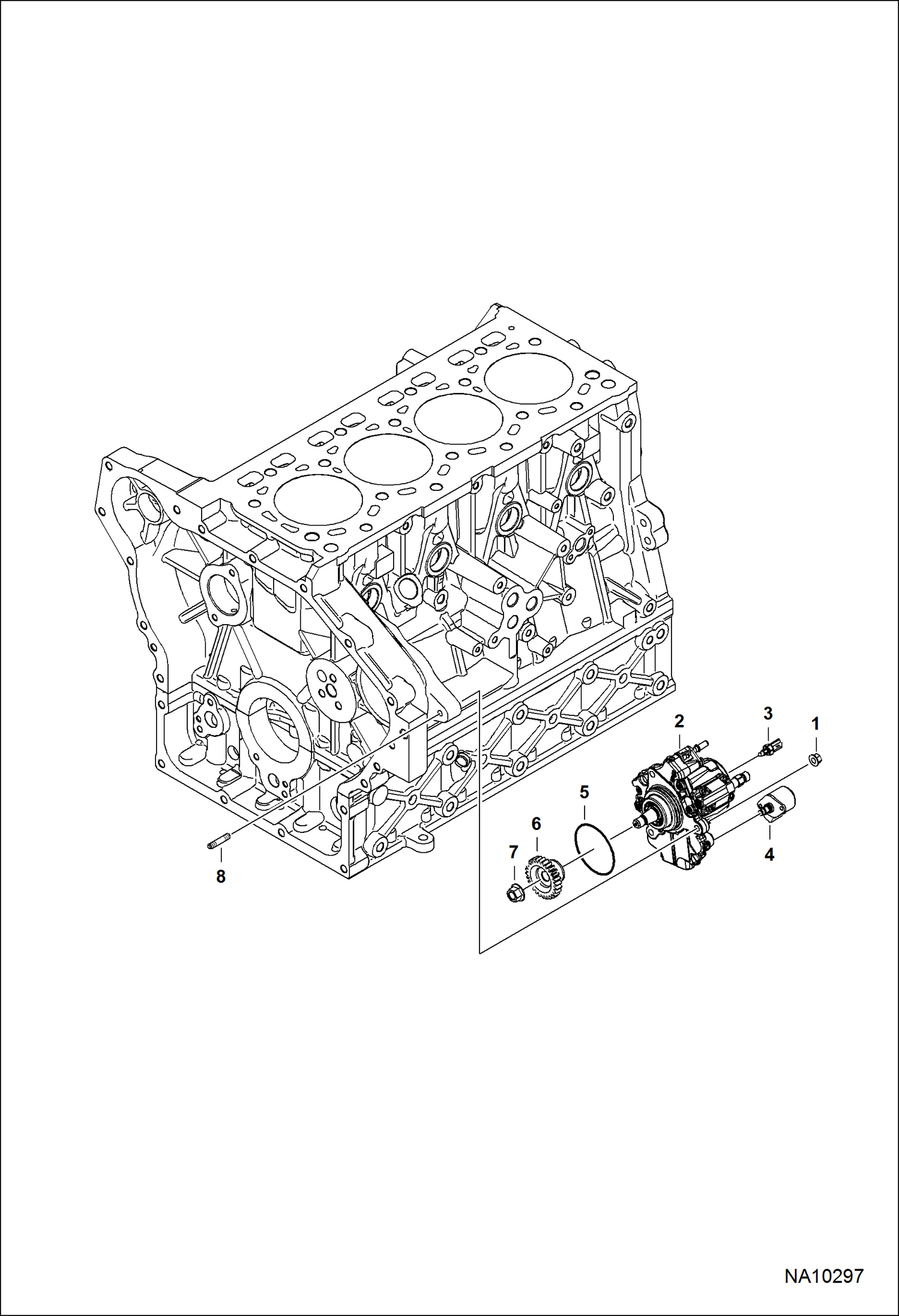 2
3
1
5
6
7
4
8

NA10297