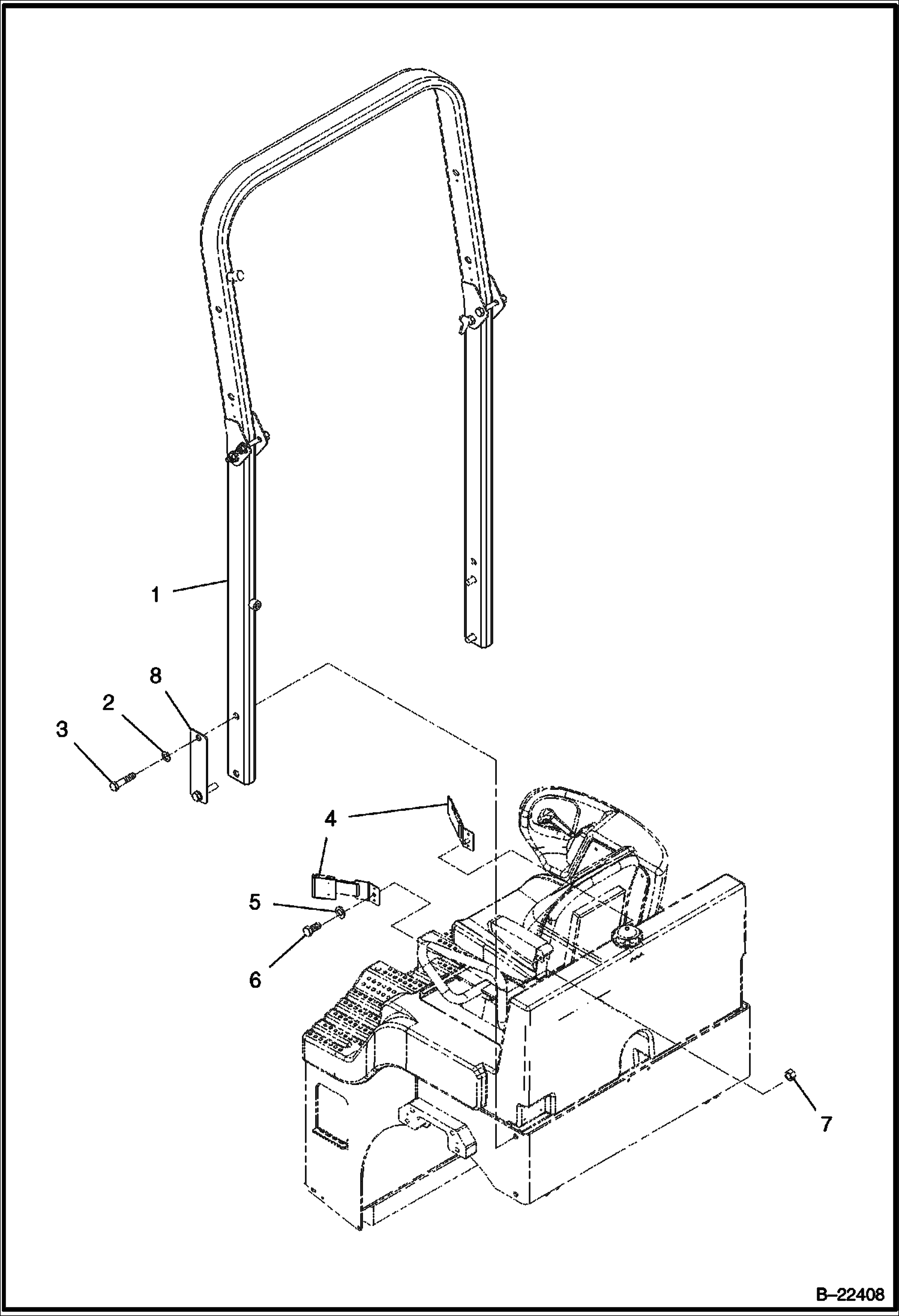 1
8
2
3
4
4
5
6
7
B–22408