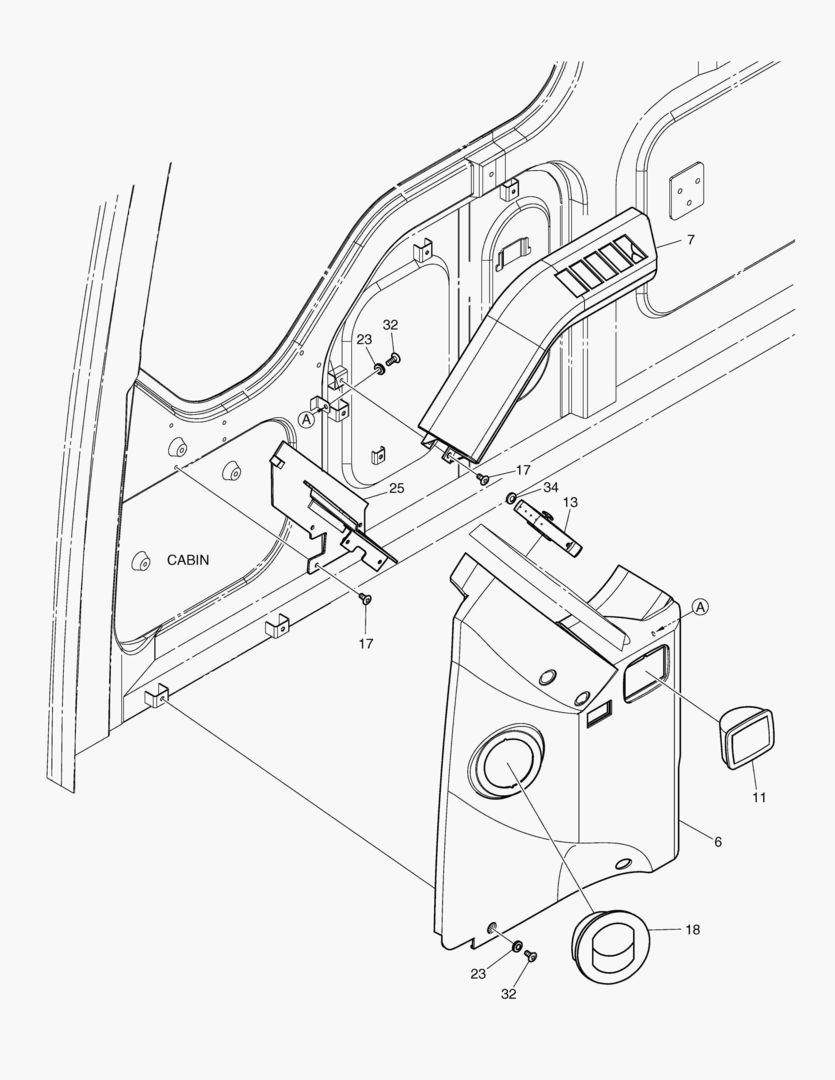 7
23
32
A
17
25
34
13
CABIN
17
A
11
6
18
23
32