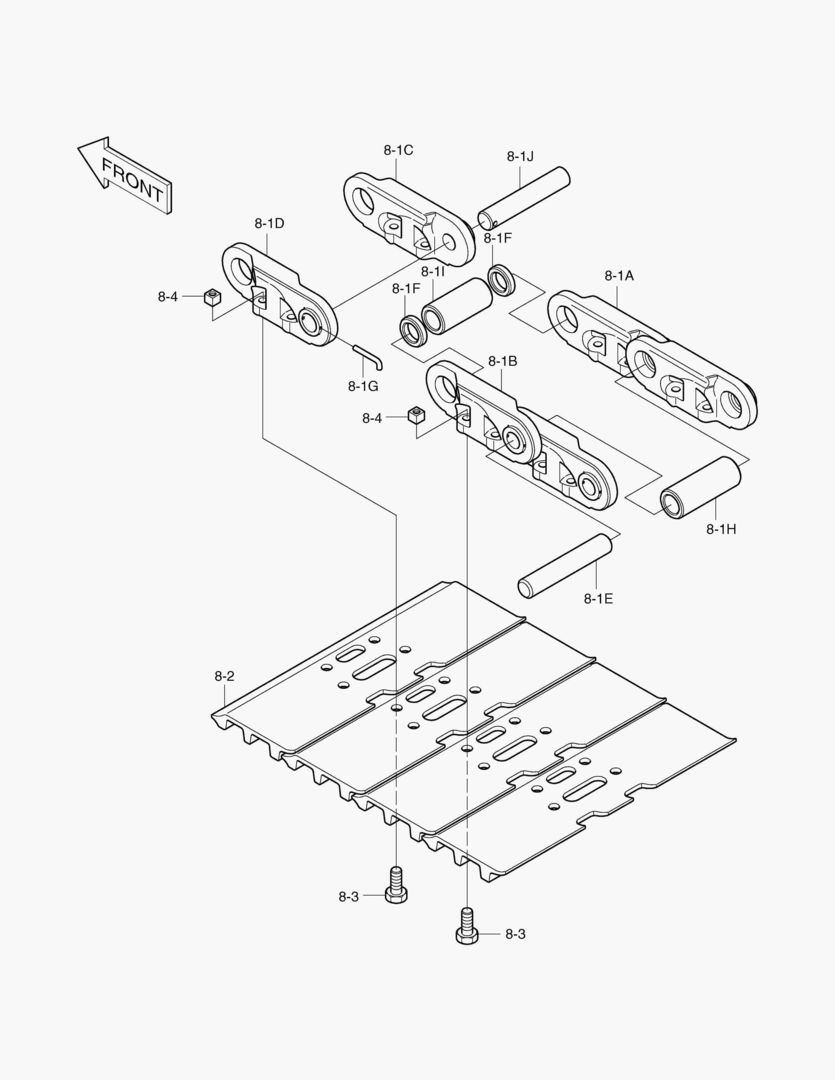 FRONT

8-1C
8-1J
8-1D
8-1F
8-1I
8-1A
8-4
8-1F
8-1G
8-1B
8-4
8-1H
8-1E
8-2
8-3
8-3