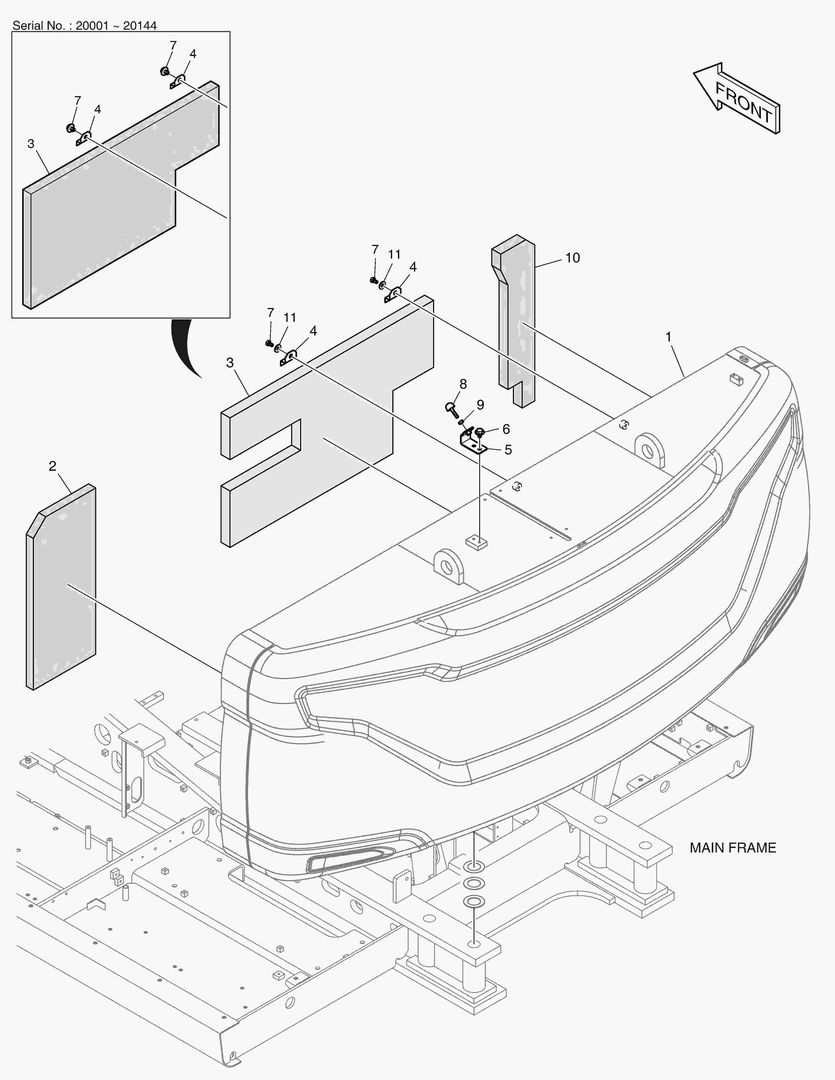 Serial No. : 20001 ~ 20144

7
4
7
4
3

FRONT

7
11
4
10
7
11
4
1
3
8
9
6
5
2

MAIN FRAME