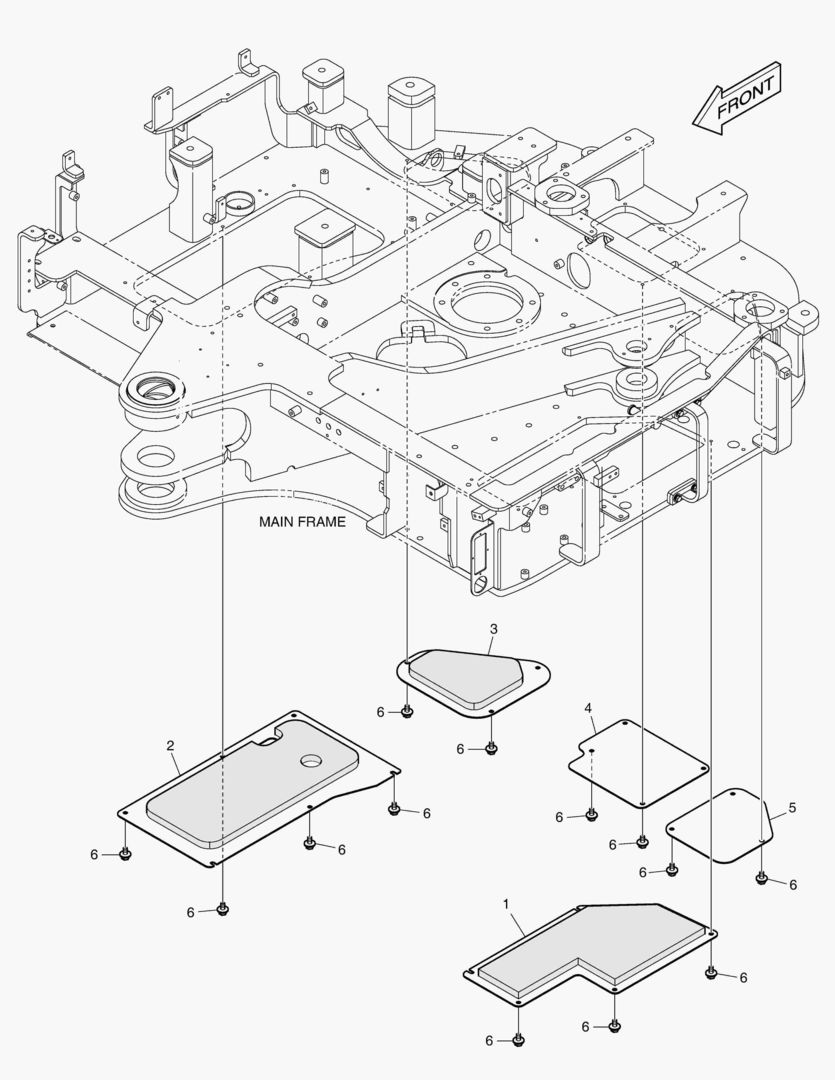 FRONT

MAIN FRAME

3

6

6

4

2

6

6

6

5

6

6

6

6

6

1

6

6

6