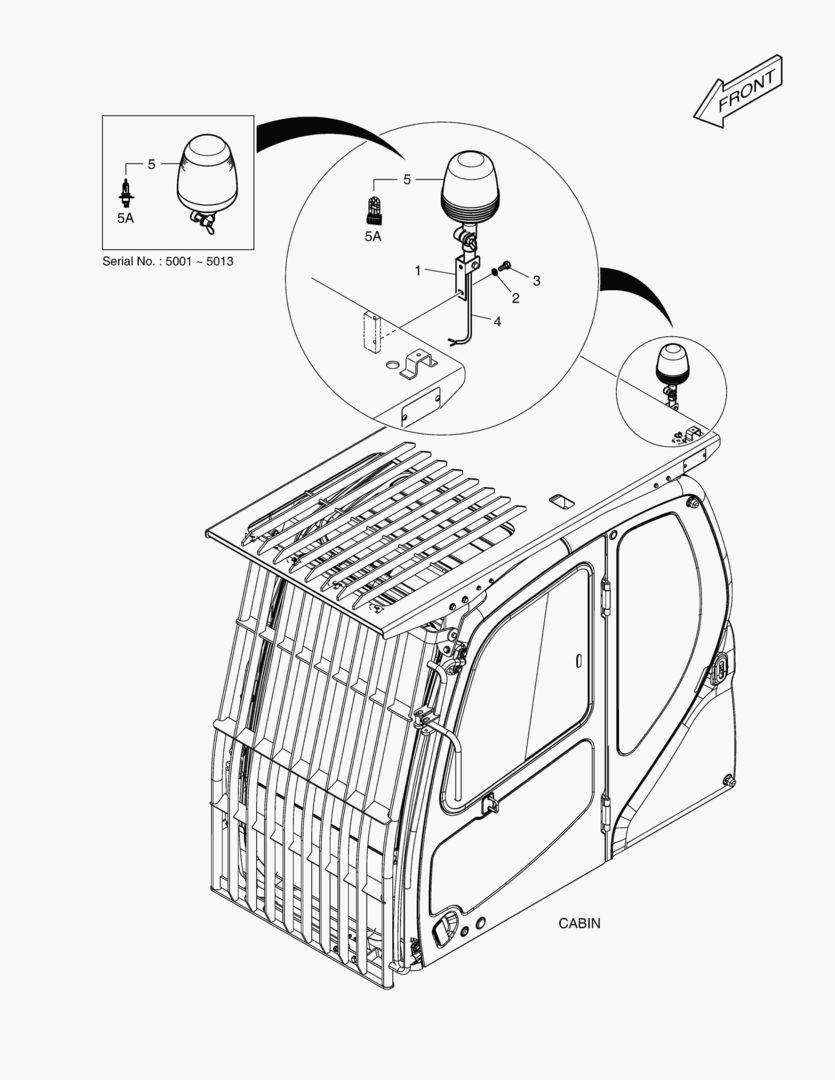 FRONT

5
5A
Serial No. : 5001 ~ 5013

5
5A
1
2
3
4

CABIN