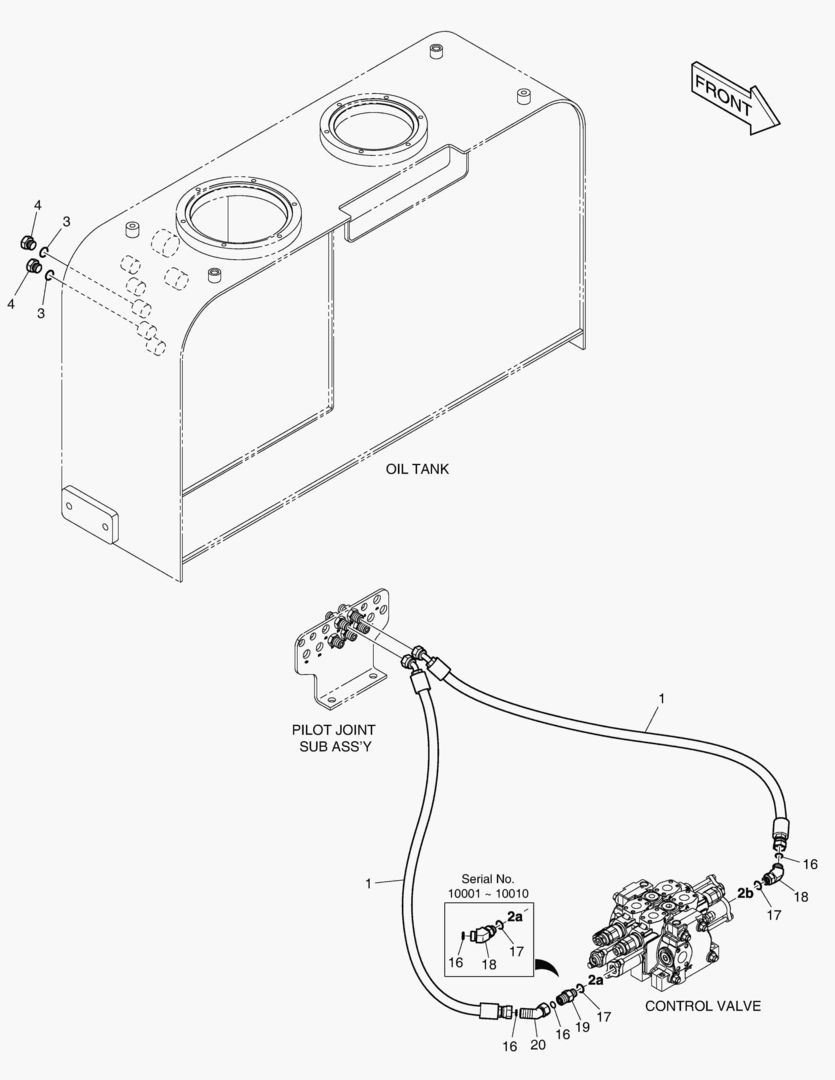 FRONT

4
3
4
3

OIL TANK

PILOT JOINT
SUB ASS'Y

1

1

Serial No.
10001 ~ 10010

2a
17
16
18

16
2b
17
18

2a
17
19
16
20
16

CONTROL VALVE