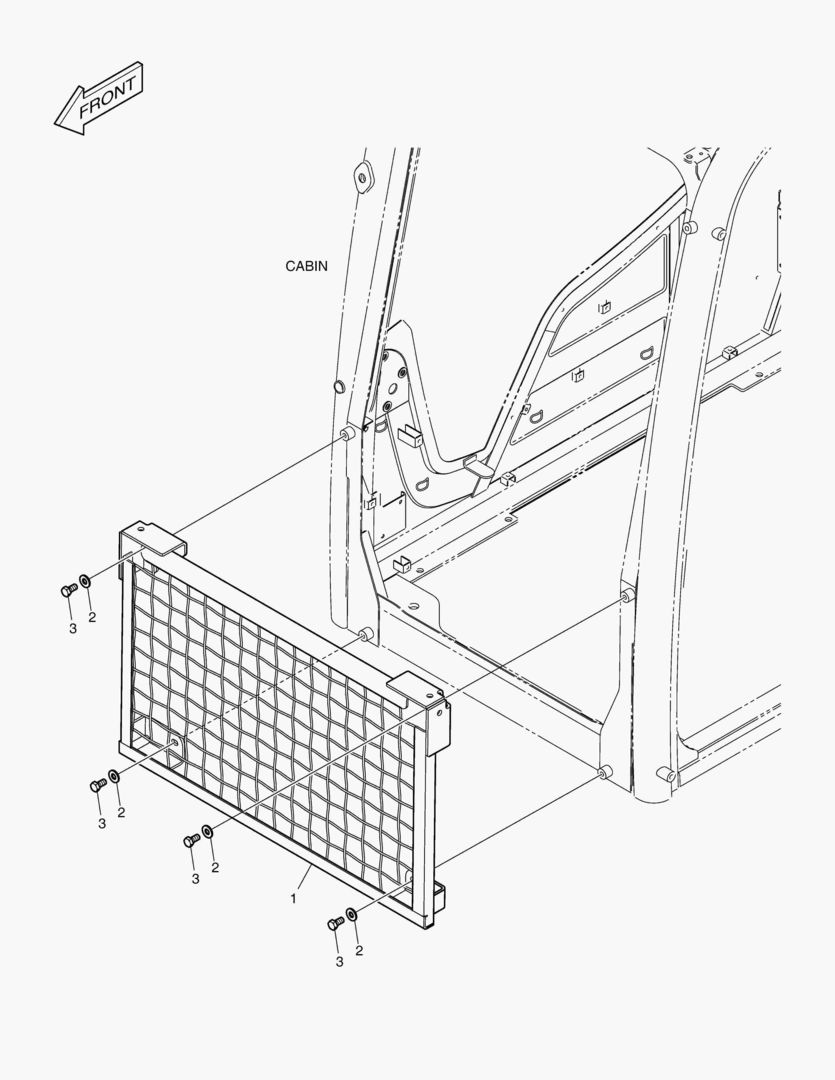 FRONT

CABIN

3 2

3 2

3 2

1

3 2