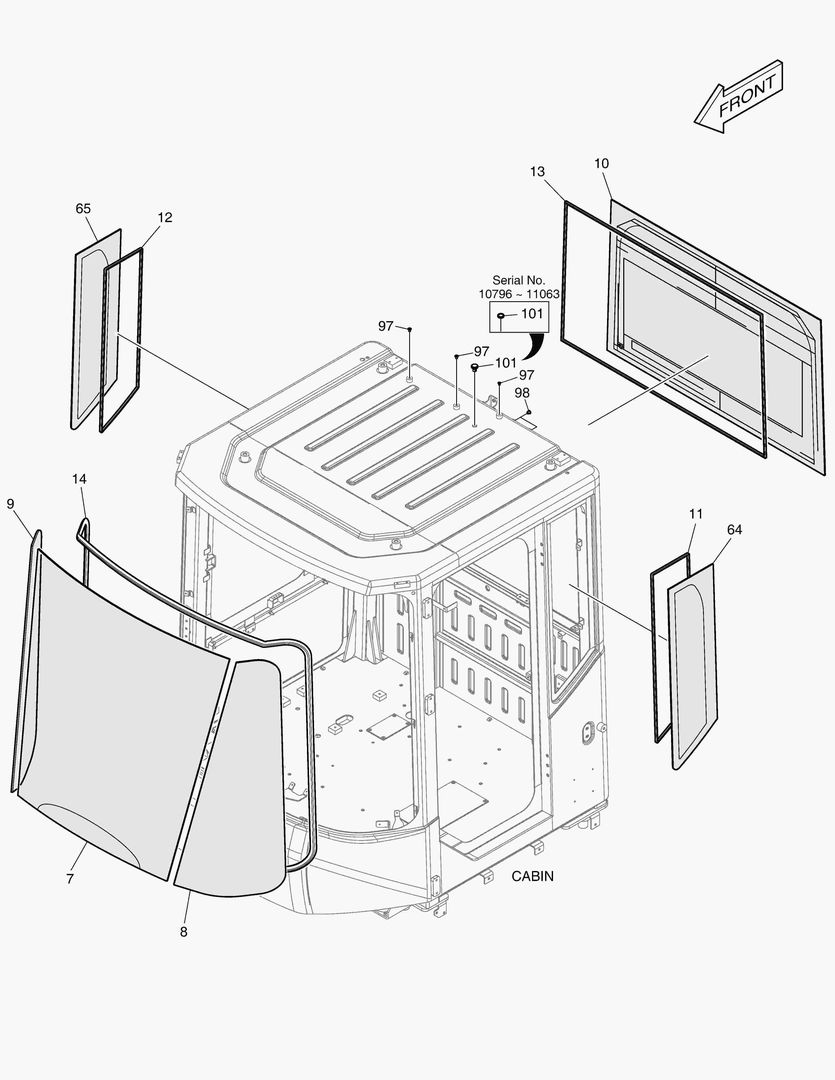 FRONT

13
10

65
12

Serial No.
10796 ~ 11063

101

97
97
101
97
98

14
9

11
64

7
8

CABIN