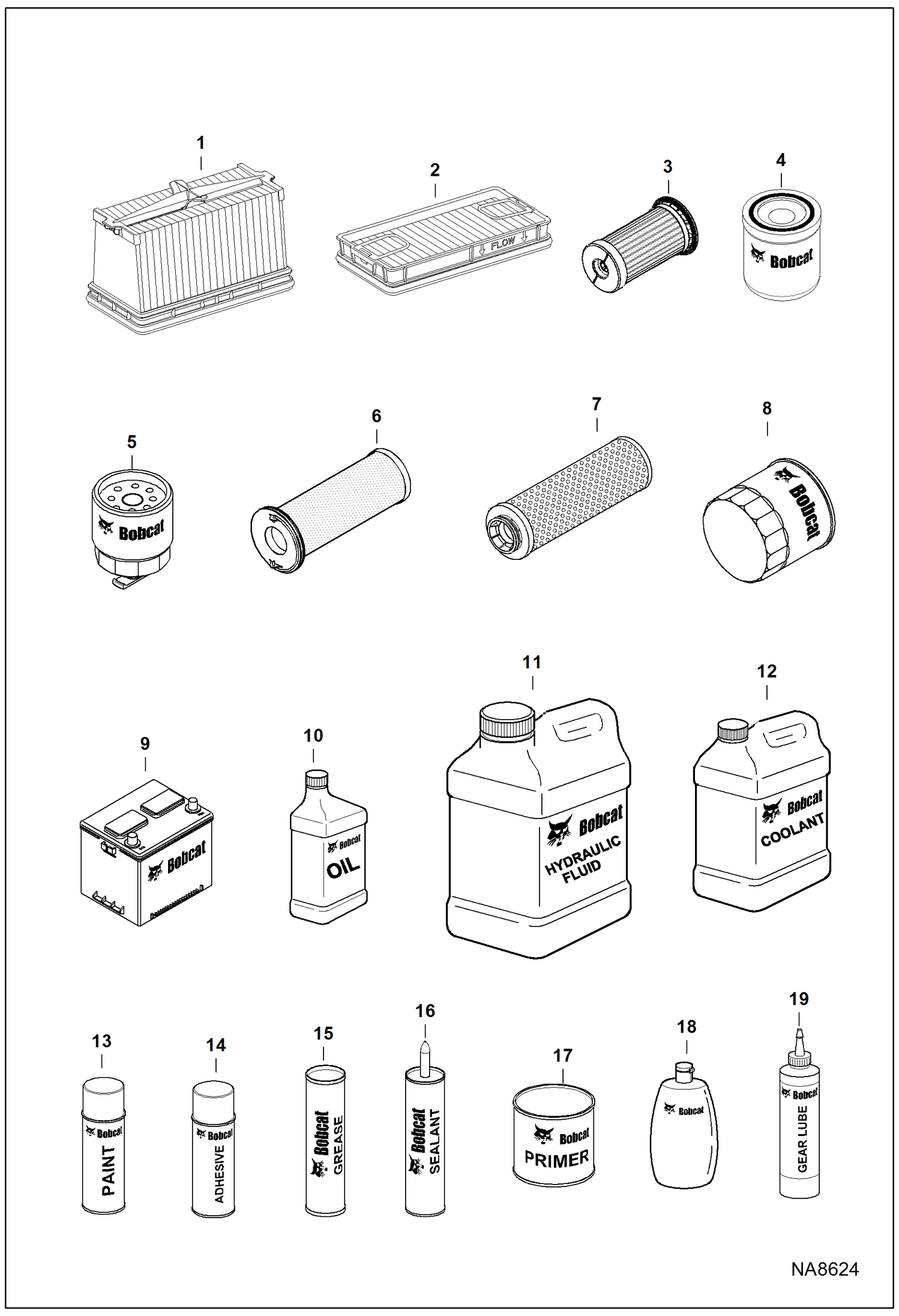 1

2

FLOW

3

4

Bobcat

5

Bobcat

6

7

8

Bobcat

9

Bobcat

10

Bobcat

OIL

11

Bobcat

HYDRAULIC FLUID

12

Bobcat

COOLANT

13

Bobcat

PAINT

14

Bobcat

ADHESIVE

15

Bobcat

GREASE

16

Bobcat

SEALANT

17

Bobcat

PRIMER

18

Bobcat

19

Bobcat

GEAR LUBE

NA8624