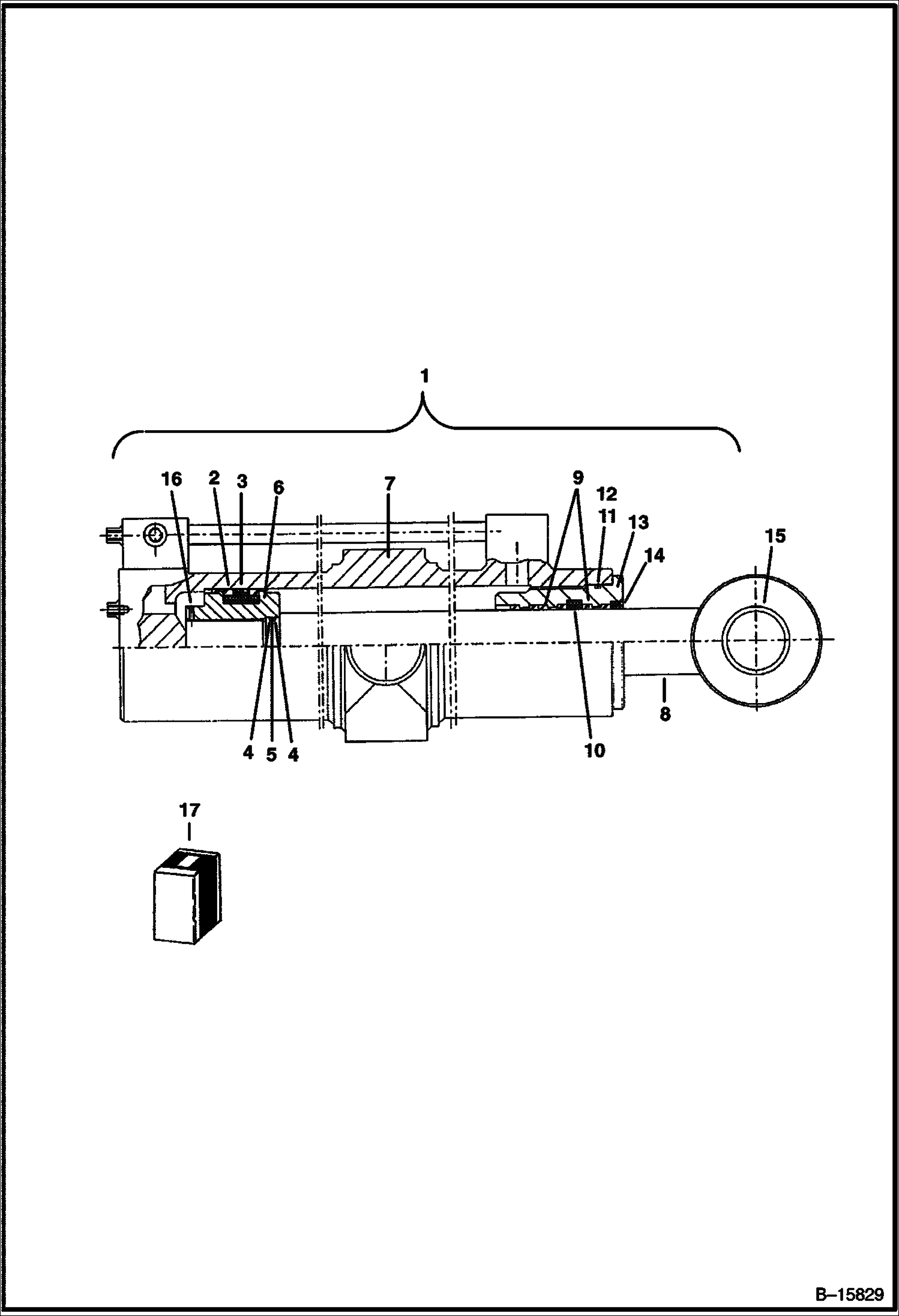 1

16 2 3 6 7 9 12 11 13 14 15

4 5 4 10 8

17

B–15829