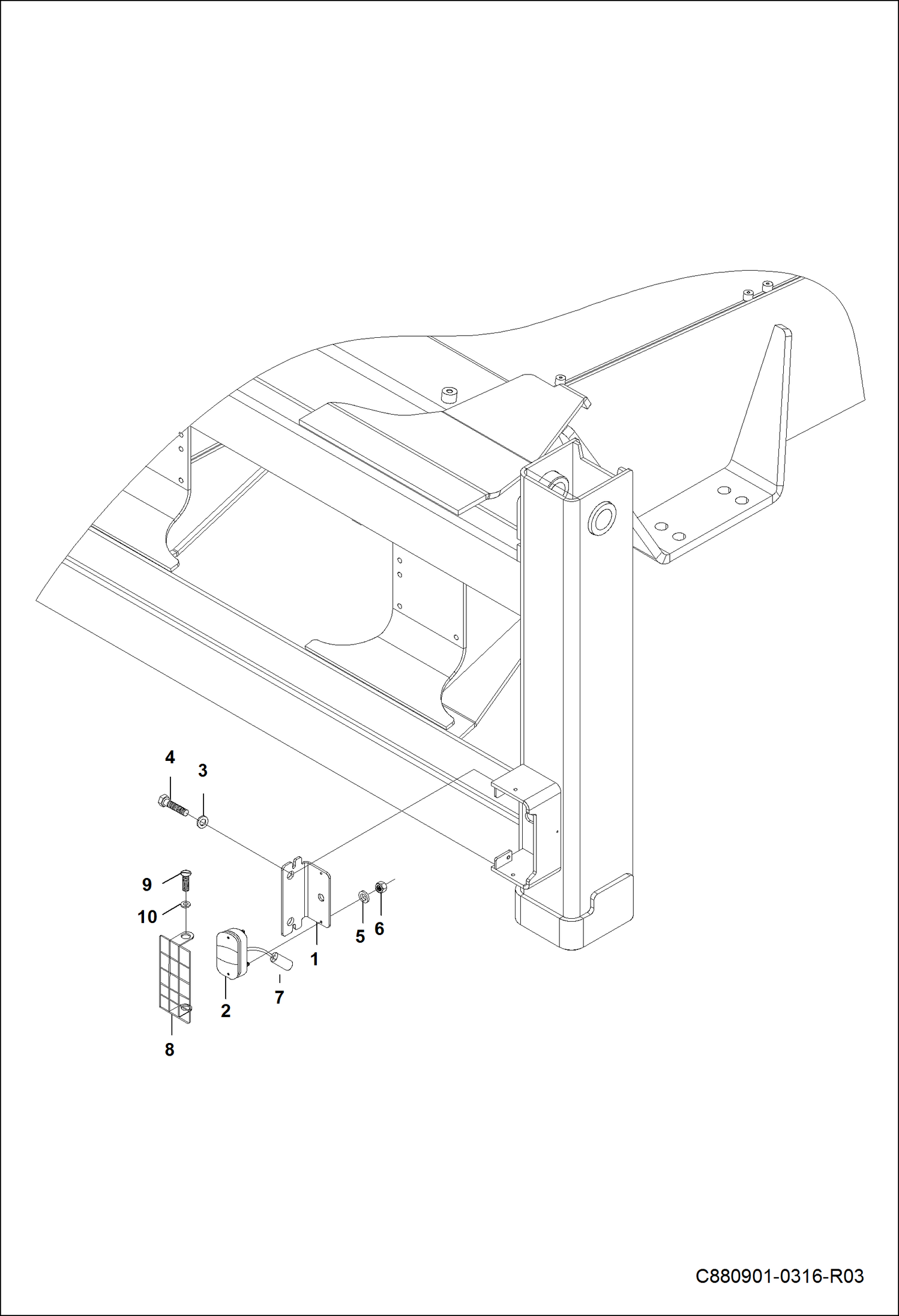 4
3
9
10
5
6
1
7
2
8

C880901-0316-R03