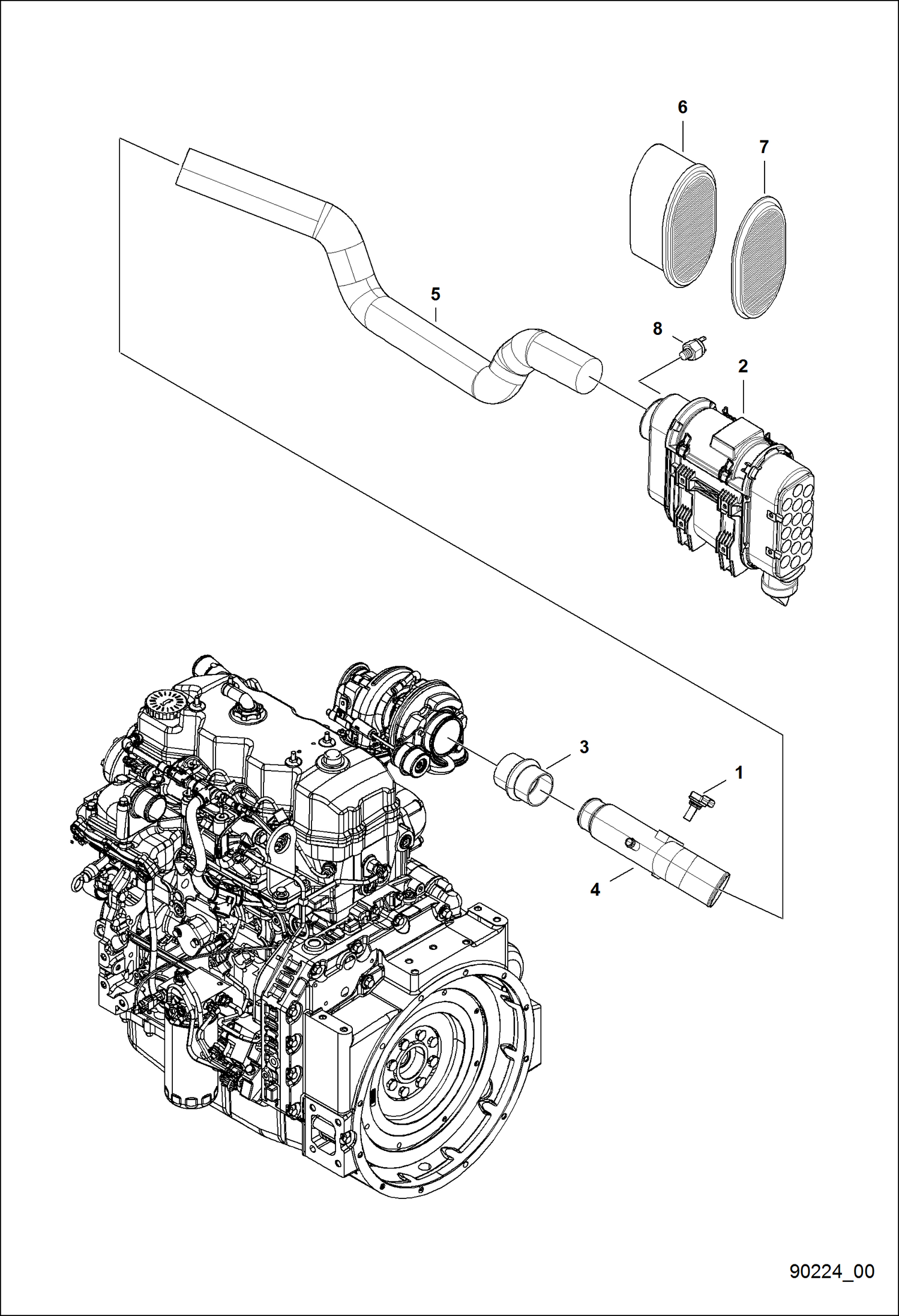 6

7

5

8

2

3

1

4

90224_00