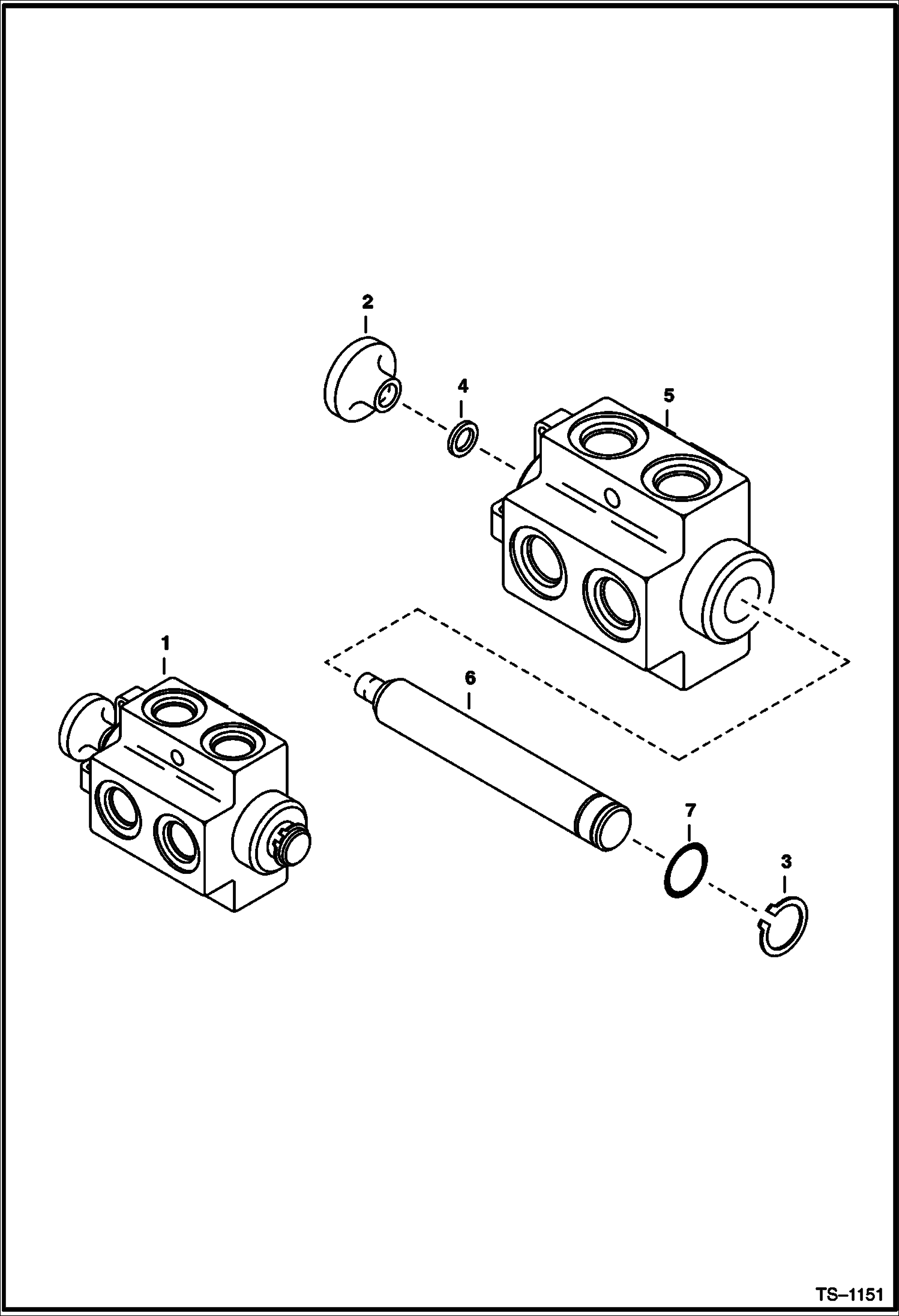 2
4
5
1
6
7
3
TS–1151