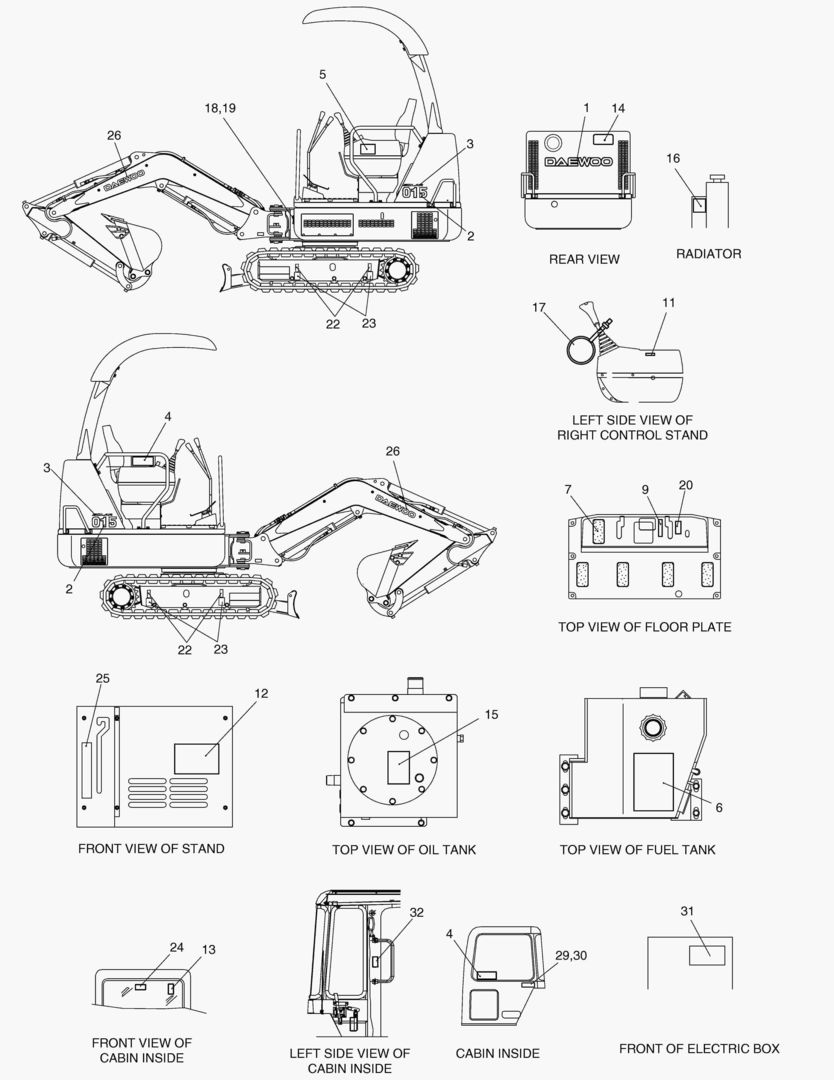 5
18,19
26
DAEWOO
3
015
2
22
23

1
14
DAEWOO
REAR VIEW

16
RADIATOR

17
11
LEFT SIDE VIEW OF RIGHT CONTROL STAND

4
3
015
2
26
DAEWOO
22
23

7
9
20
TOP VIEW OF FLOOR PLATE

25
12
FRONT VIEW OF STAND

15
TOP VIEW OF OIL TANK

6
TOP VIEW OF FUEL TANK

24
13
FRONT VIEW OF CABIN INSIDE

32
LEFT SIDE VIEW OF CABIN INSIDE

4
29,30
CABIN INSIDE

31
FRONT OF ELECTRIC BOX