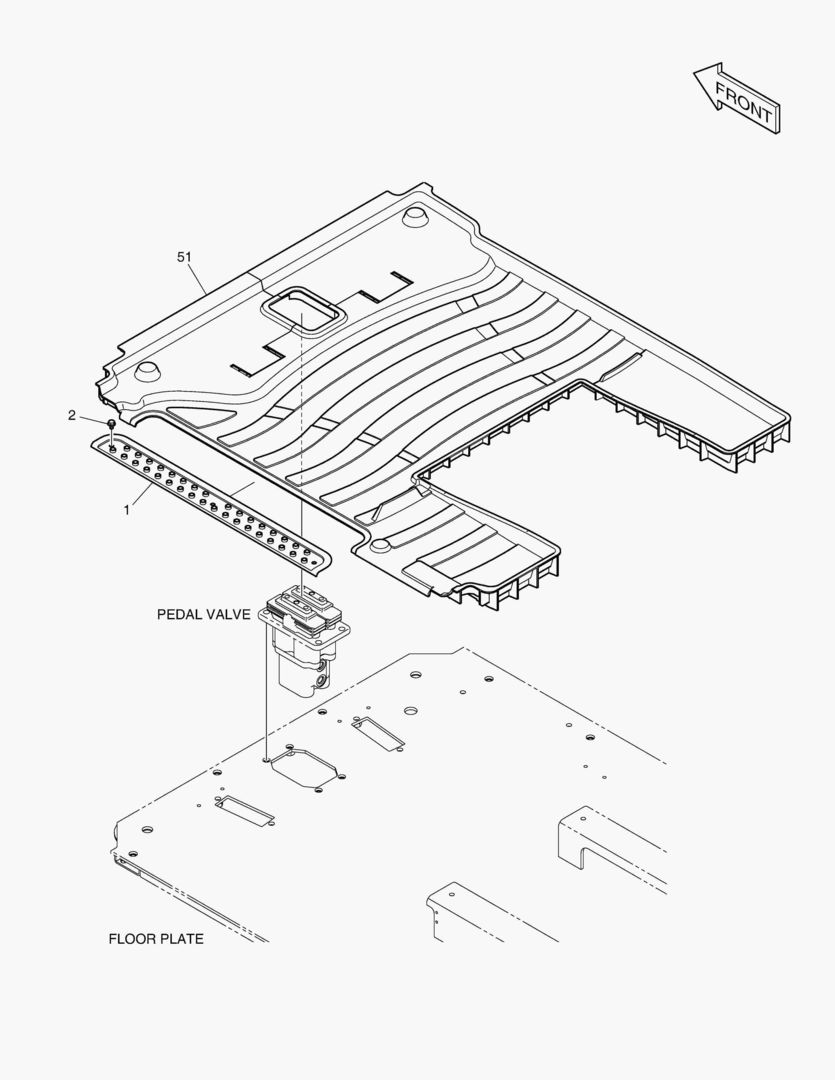 FRONT

51

2

1

PEDAL VALVE

FLOOR PLATE