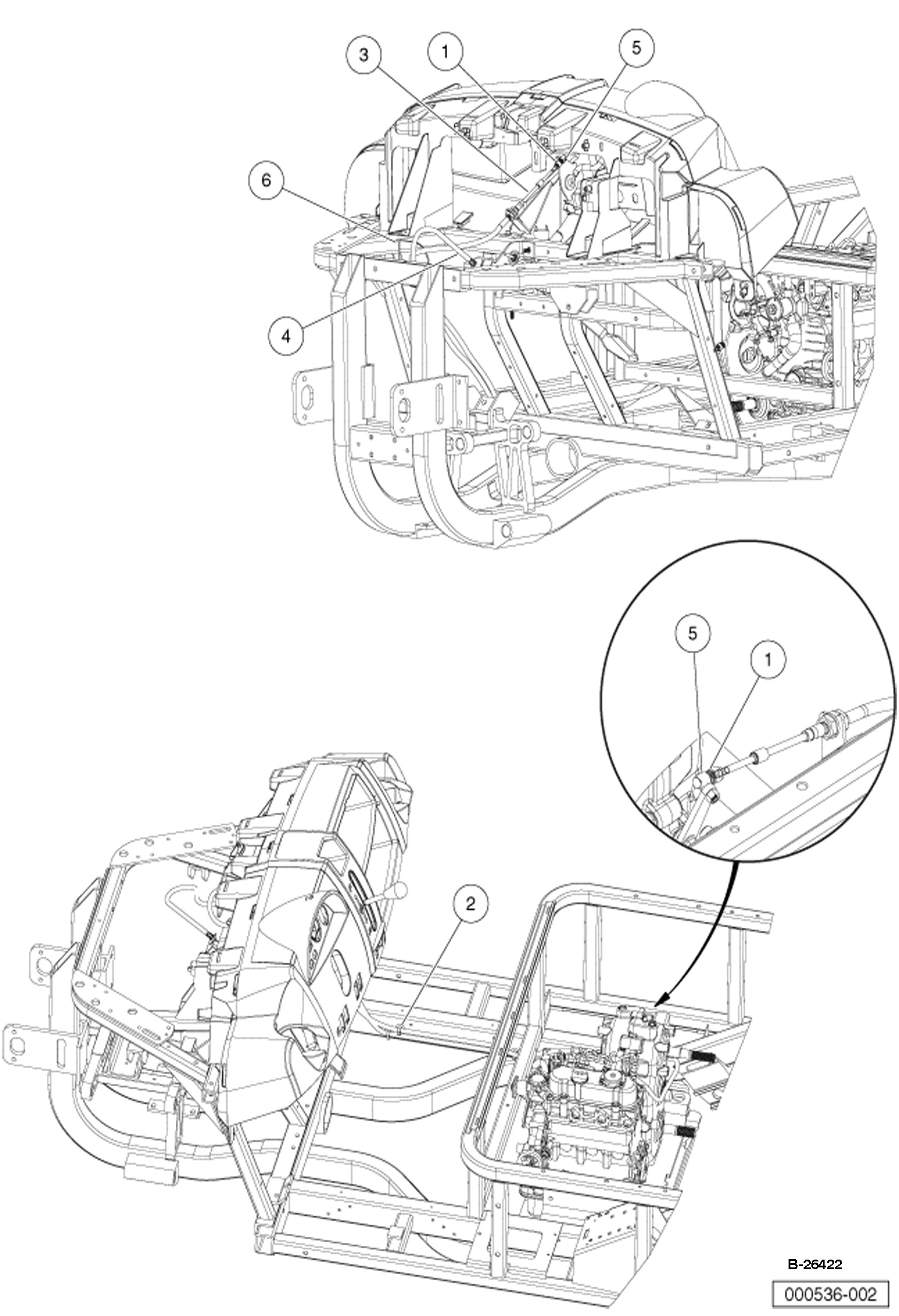 3
1
5
6
4
5
1
2
B-26422
000536-002