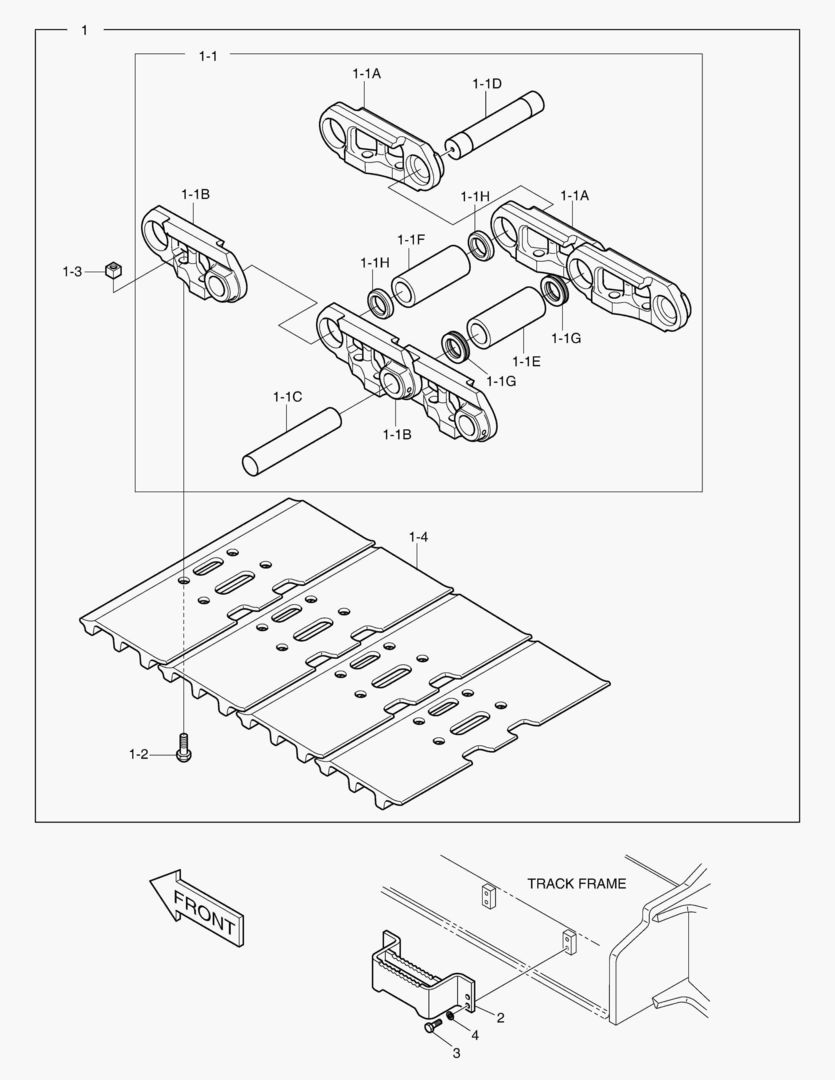 1

1-1

1-1A

1-1D

1-1B

1-1H

1-1A

1-3

1-1F

1-1H

1-1G

1-1E

1-1G

1-1C

1-1B

1-4

1-2

FRONT

TRACK FRAME

2

4

3