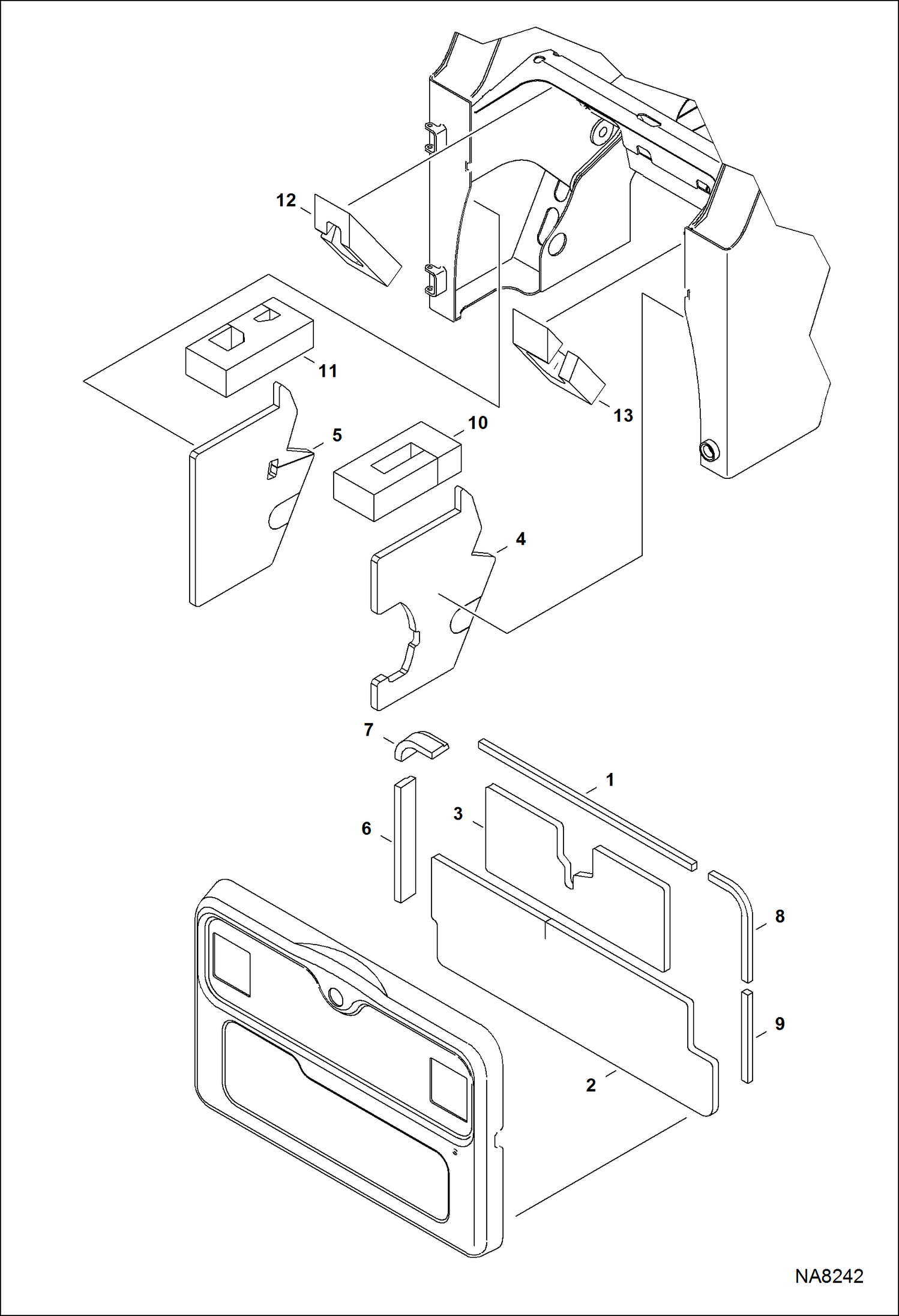 12

11

13

5

10

4

7

1

3

6

8

9

2

NA8242