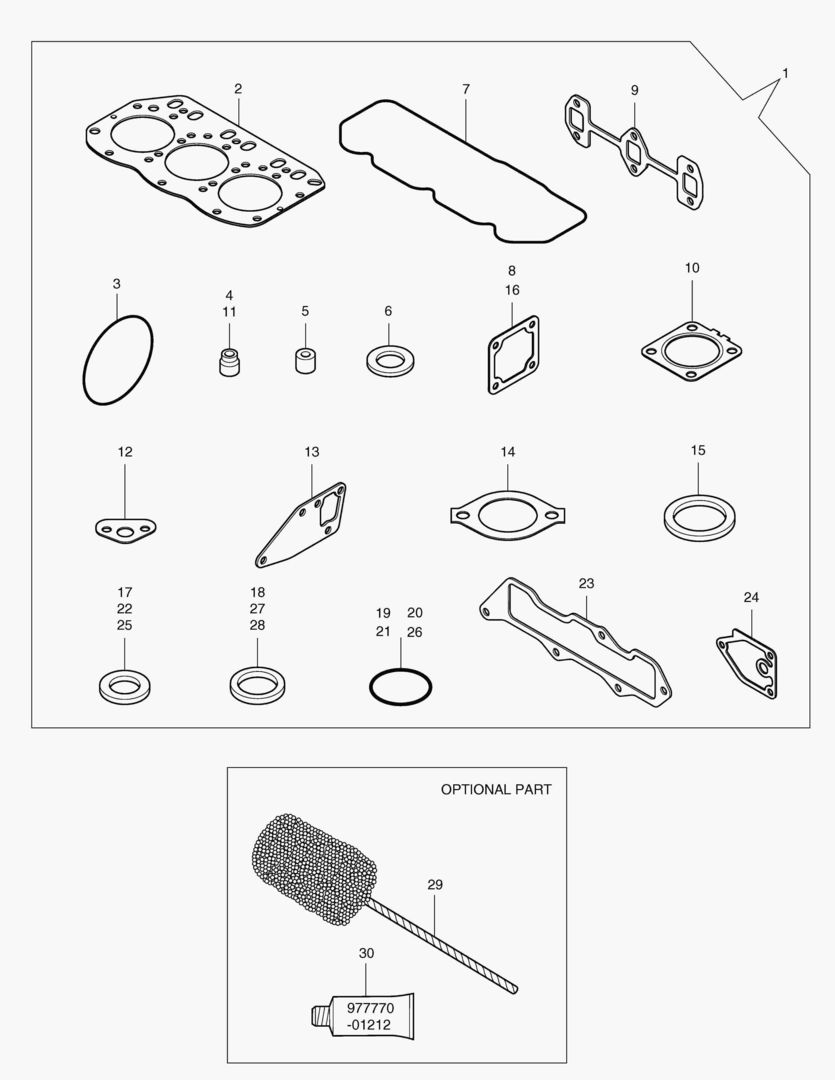 1

2

7

9

3

4
11

5

6

8
16

10

12

13

14

15

17
22
25

18
27
28

19 20
21 26

23

24

OPTIONAL PART

29

30

977770
-01212