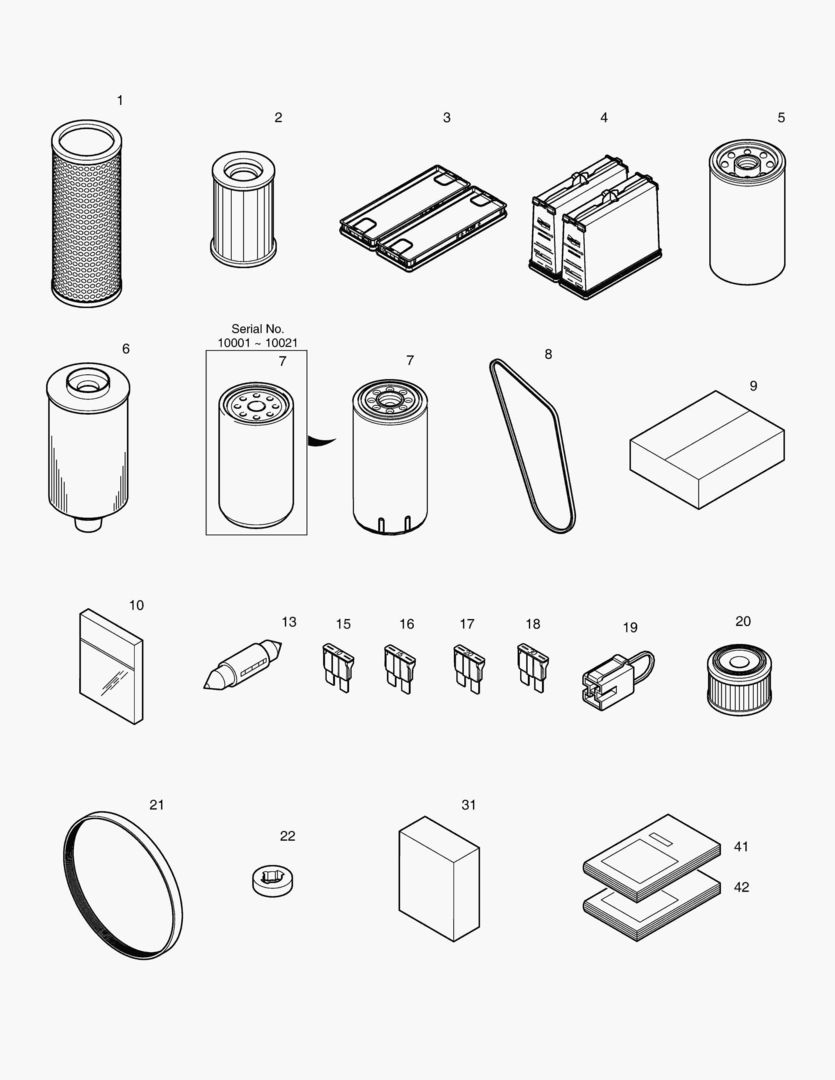 1
2
3
4
5
6
Serial No.
10001 ~ 10021
7
7
8
9
10
13
15
16
17
18
19
20
21
22
31
41
42