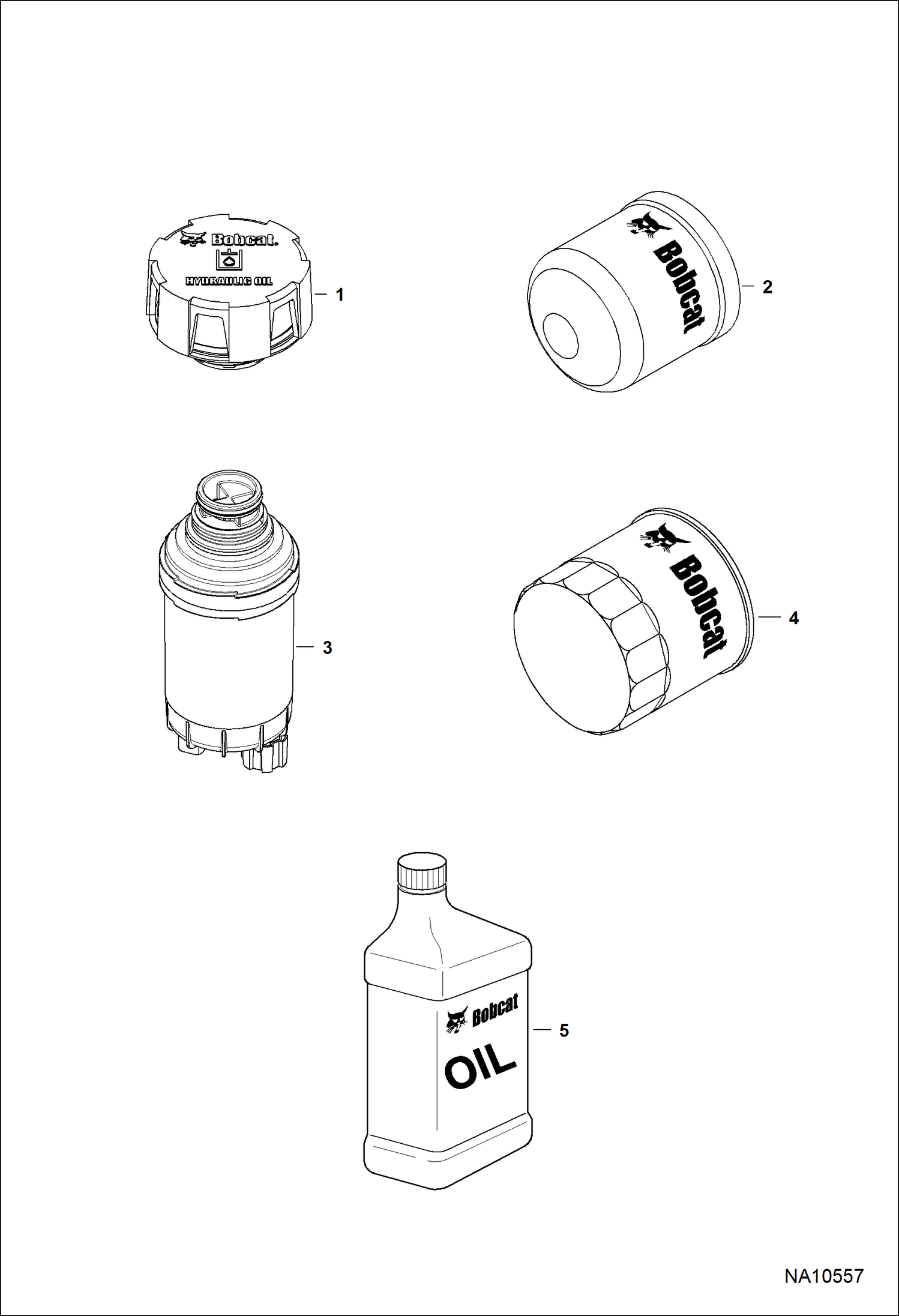 Bobcat.
HYDRAULIC OIL
1

Bobcat
2

3

Bobcat
4

Bobcat
OIL
5

NA10557