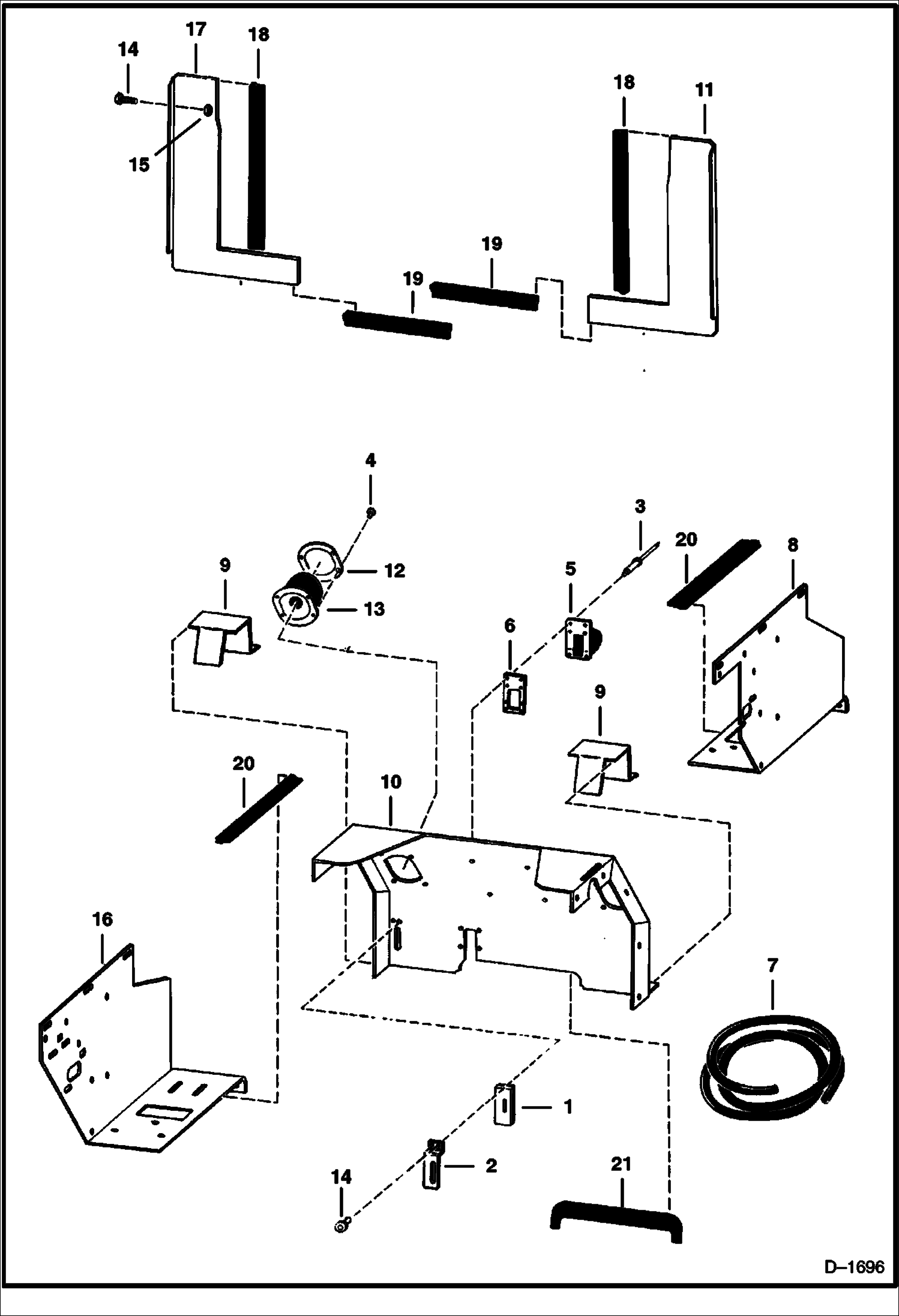 14
17
18
15
18
11
19
19
4
3
20
8
9
12
13
5
6
9
20
10
16
7
1
2
14
21
D–1696