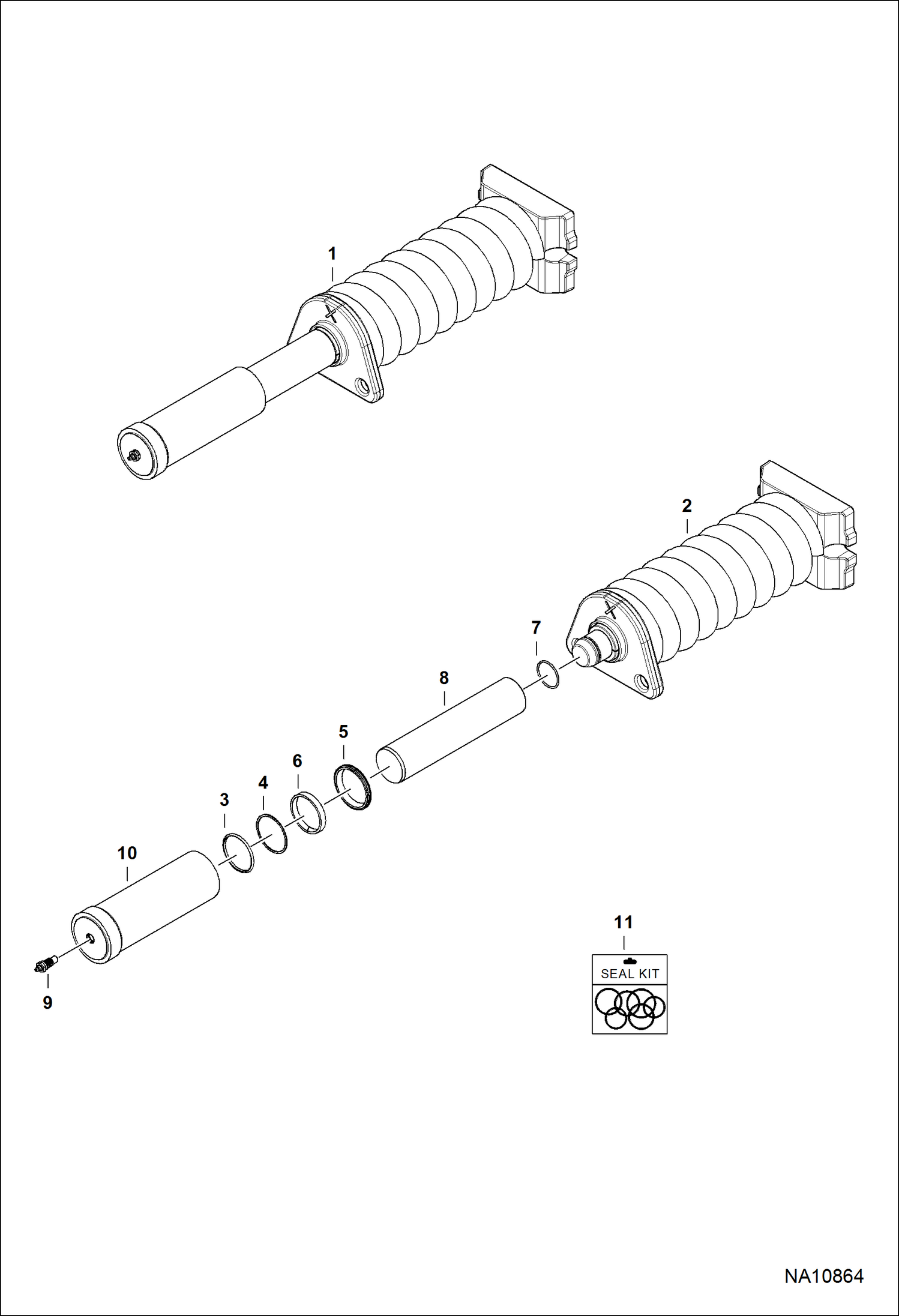 1

2

7

8

5

6

4

3

10

9

11

SEAL KIT

NA10864