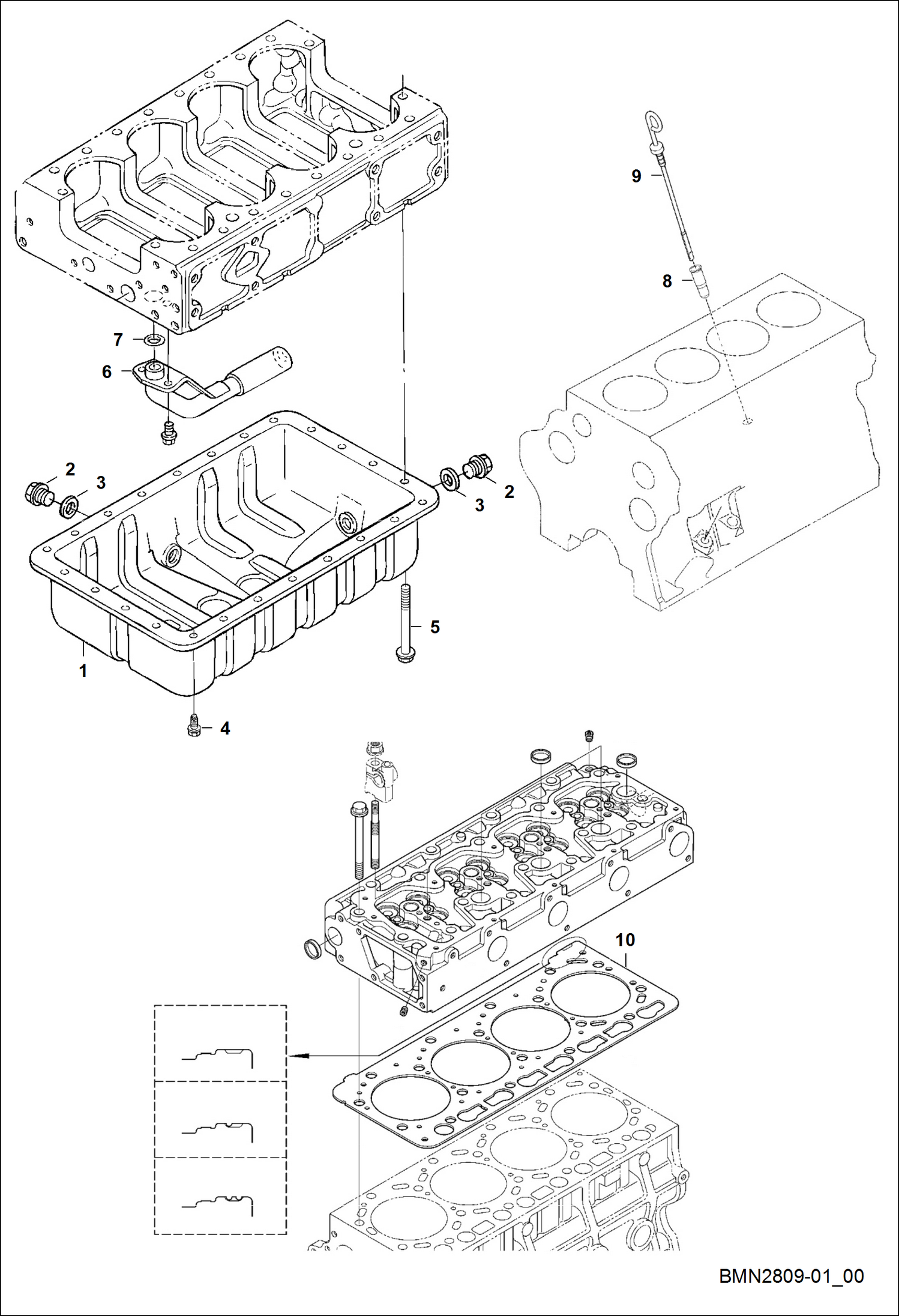 9
8
7
6
2
3
3
2
5
1
4
10
BMN2809-01_00