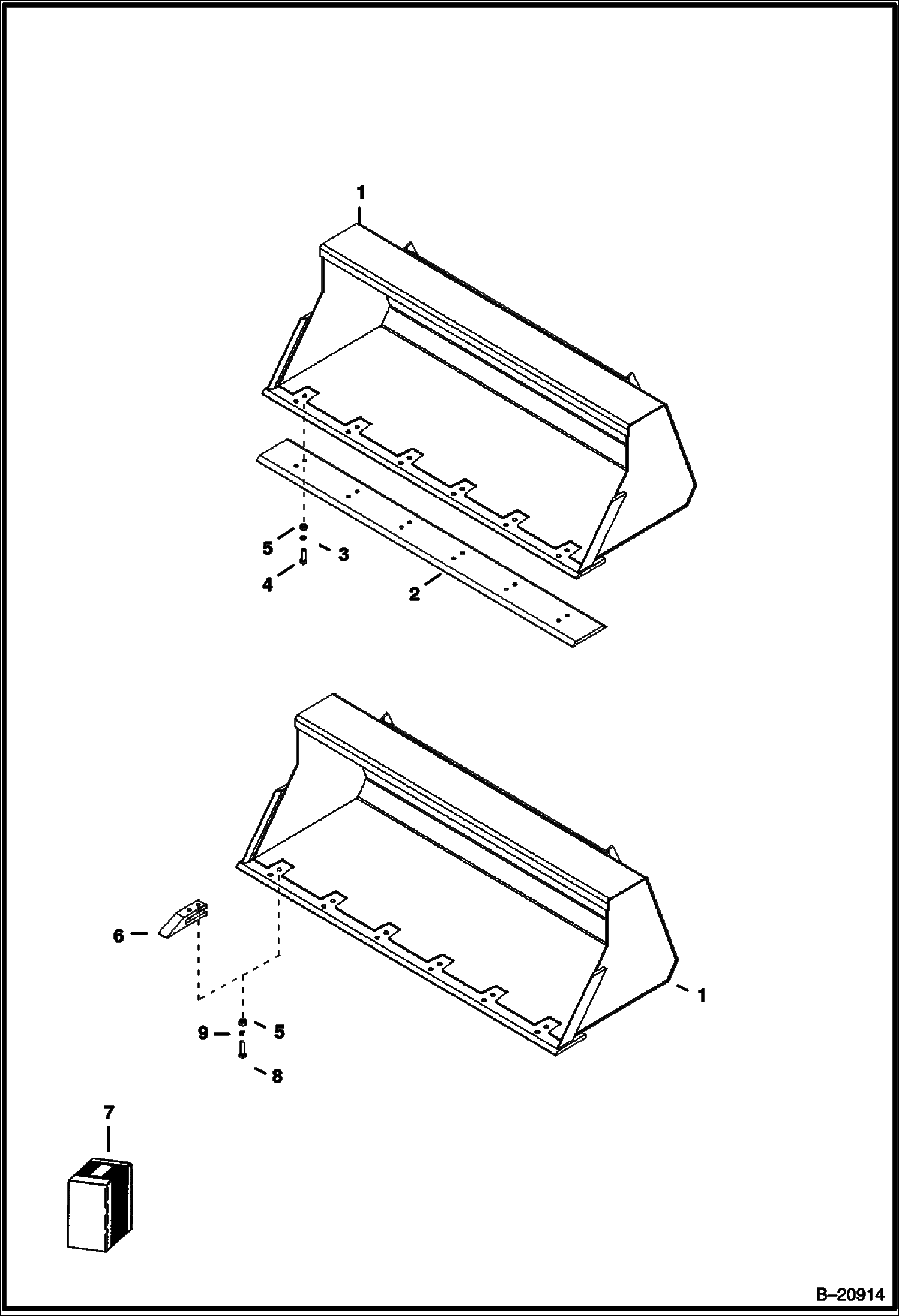 1

5
3
4
2

6
1
9
5
8

7

B–20914