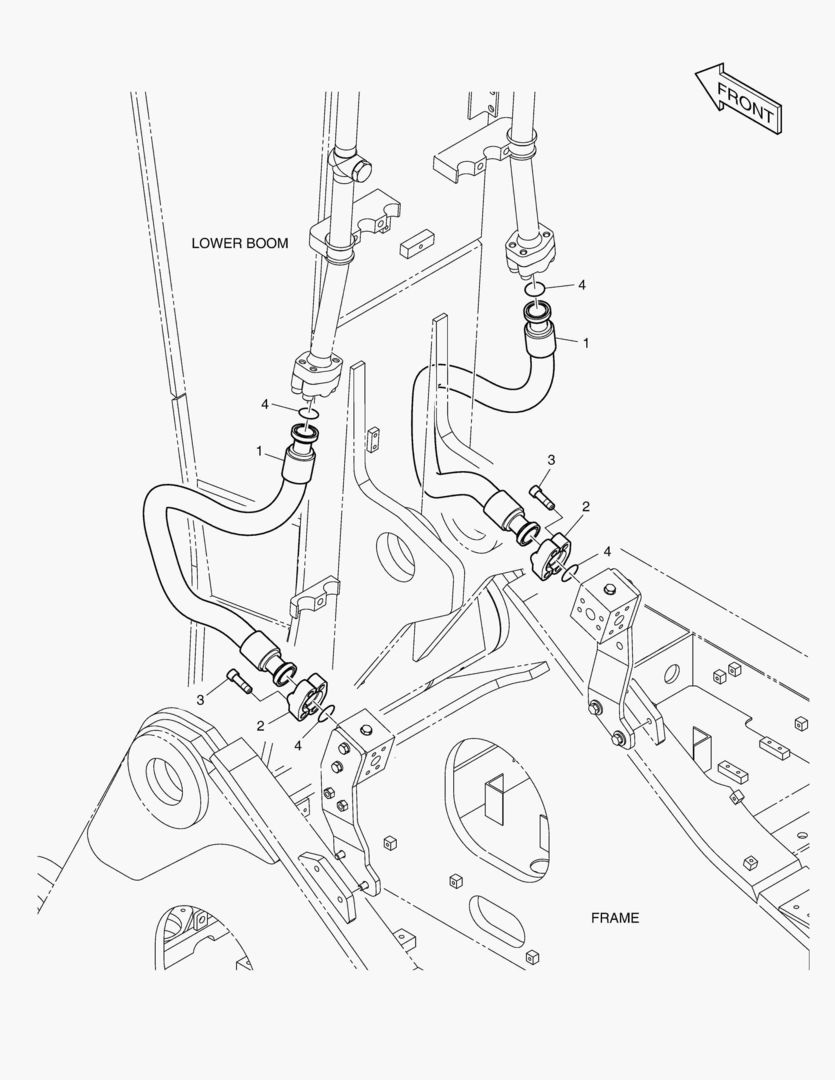 FRONT

LOWER BOOM

4
1
4
1
3
2
4
3
2
4

FRAME