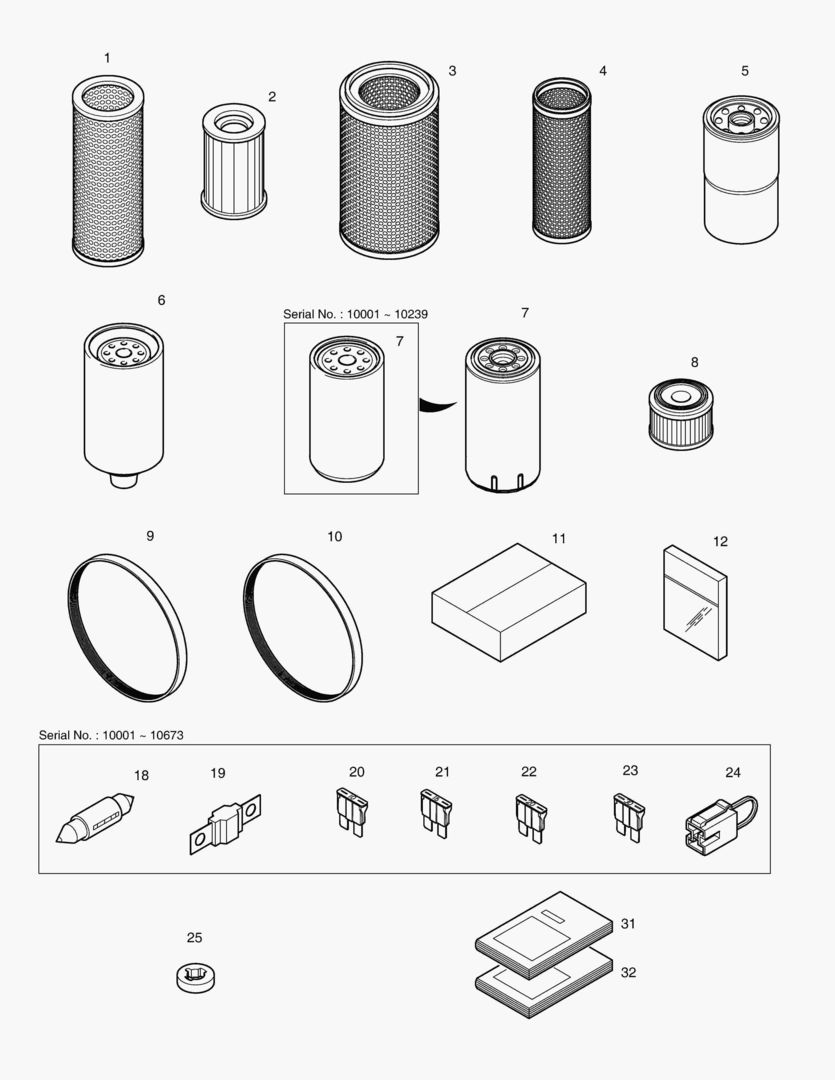 1
2
3
4
5
6
Serial No. : 10001 ~ 10239
7
7
8
9
10
11
12
Serial No. : 10001 ~ 10673
18
19
20
21
22
23
24
25
31
32