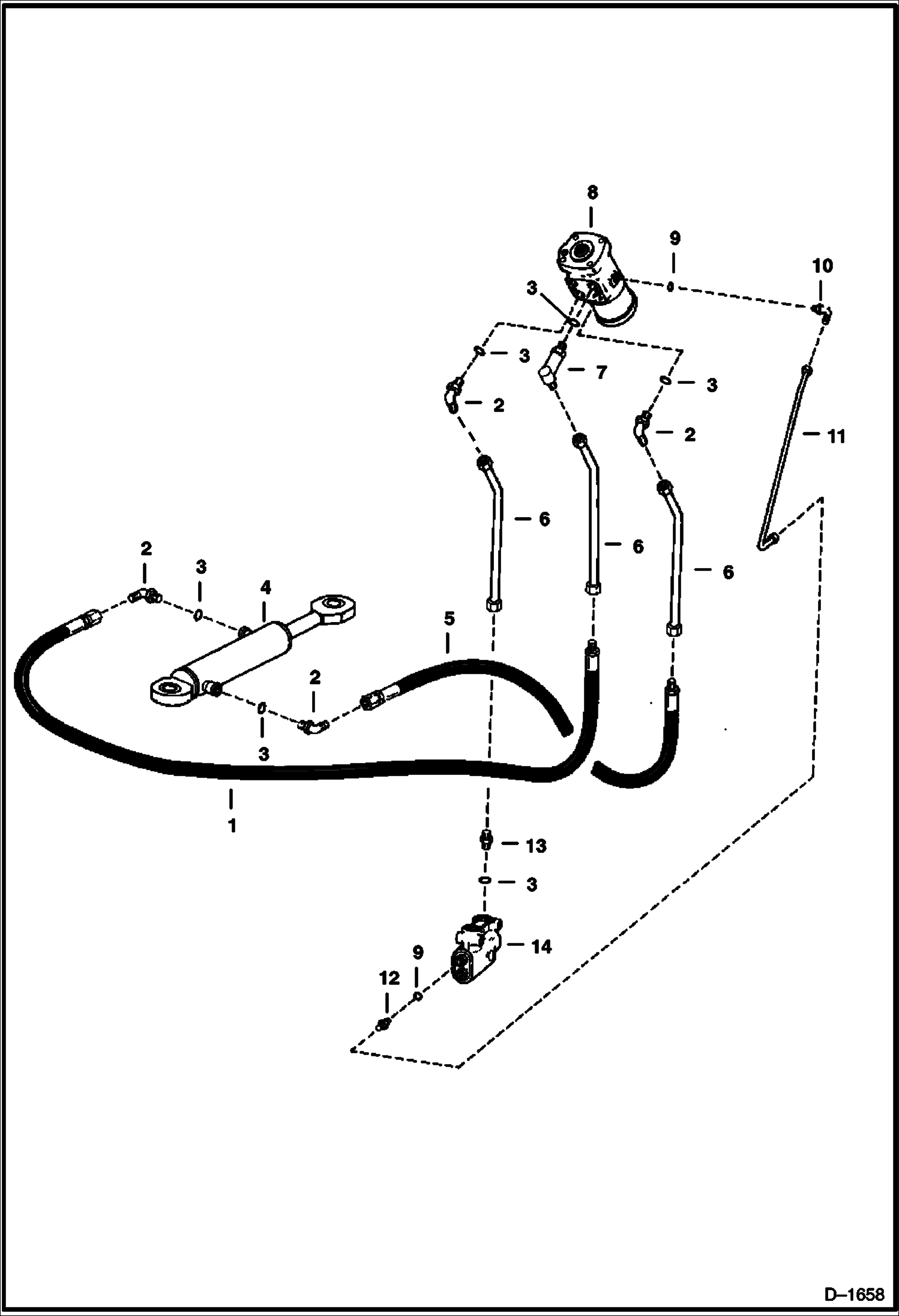 8
9
10
3
3
7
3
2
2
11
6
6
6
2
3
4
5
2
3
1
13
3
14
9
12
D–1658