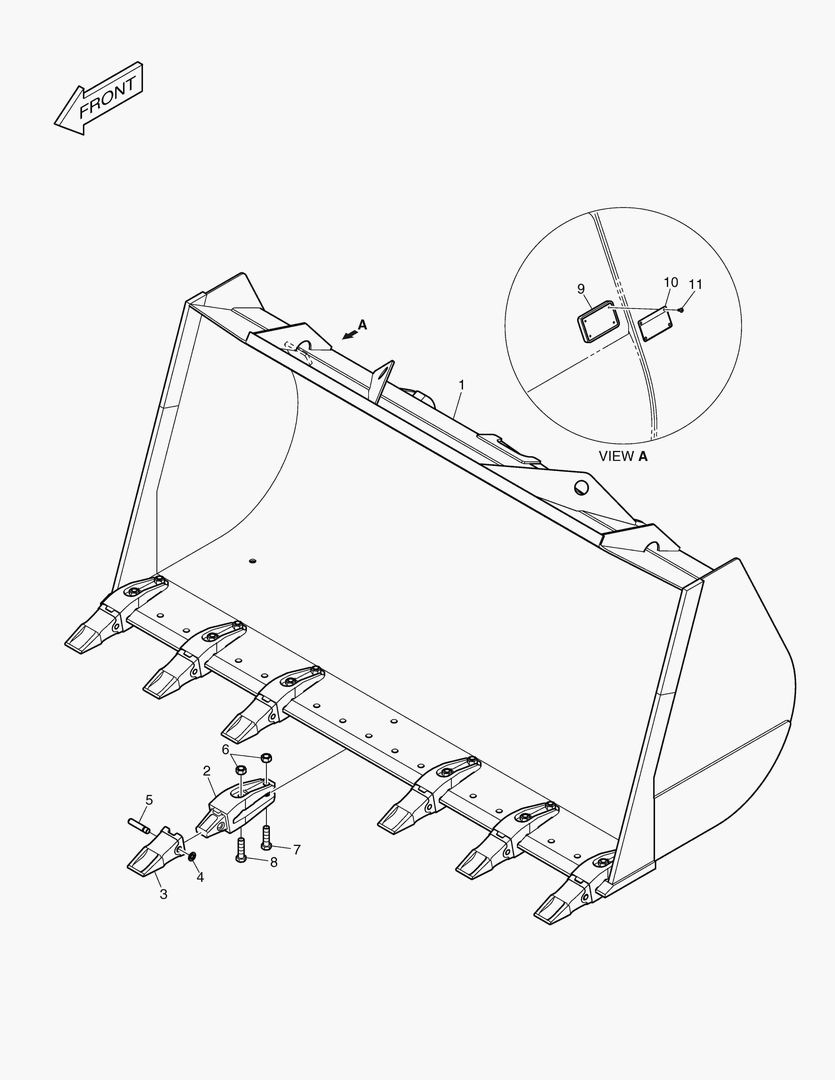 FRONT

A

1

9

10

11

VIEW A

6

2

5

7

8

4

3