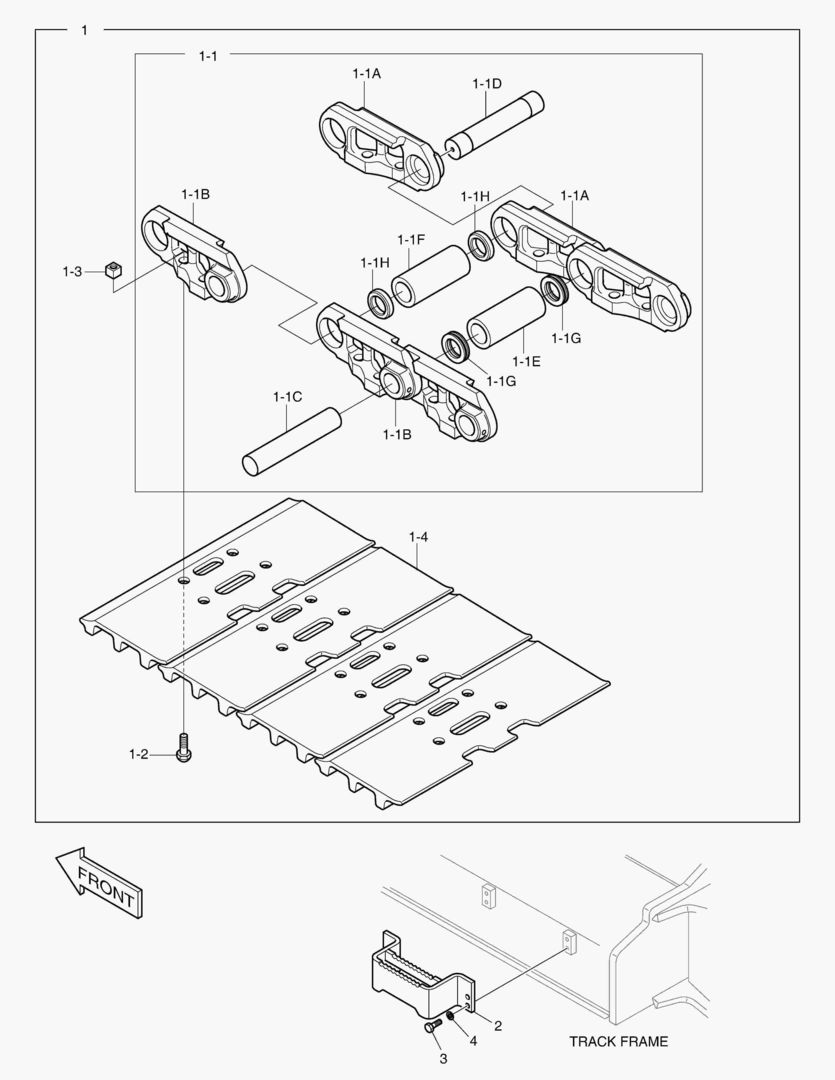 1

1-1

1-1A

1-1D

1-1B

1-1H

1-1A

1-3

1-1F

1-1H

1-1G

1-1E

1-1G

1-1C

1-1B

1-4

1-2

FRONT

2

4

3

TRACK FRAME