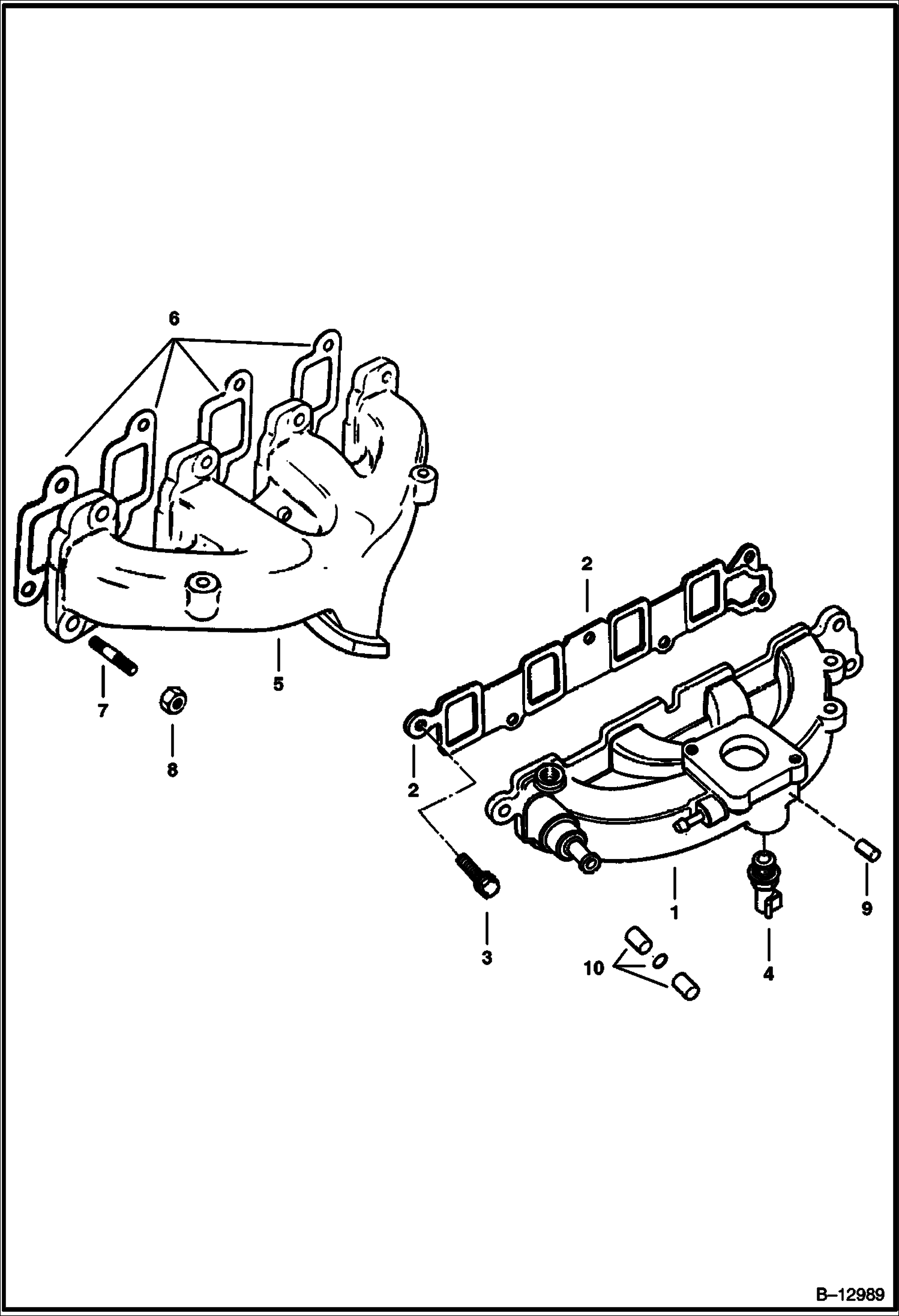 6
2
5
7
8
2
1
9
3
4
10
B–12989