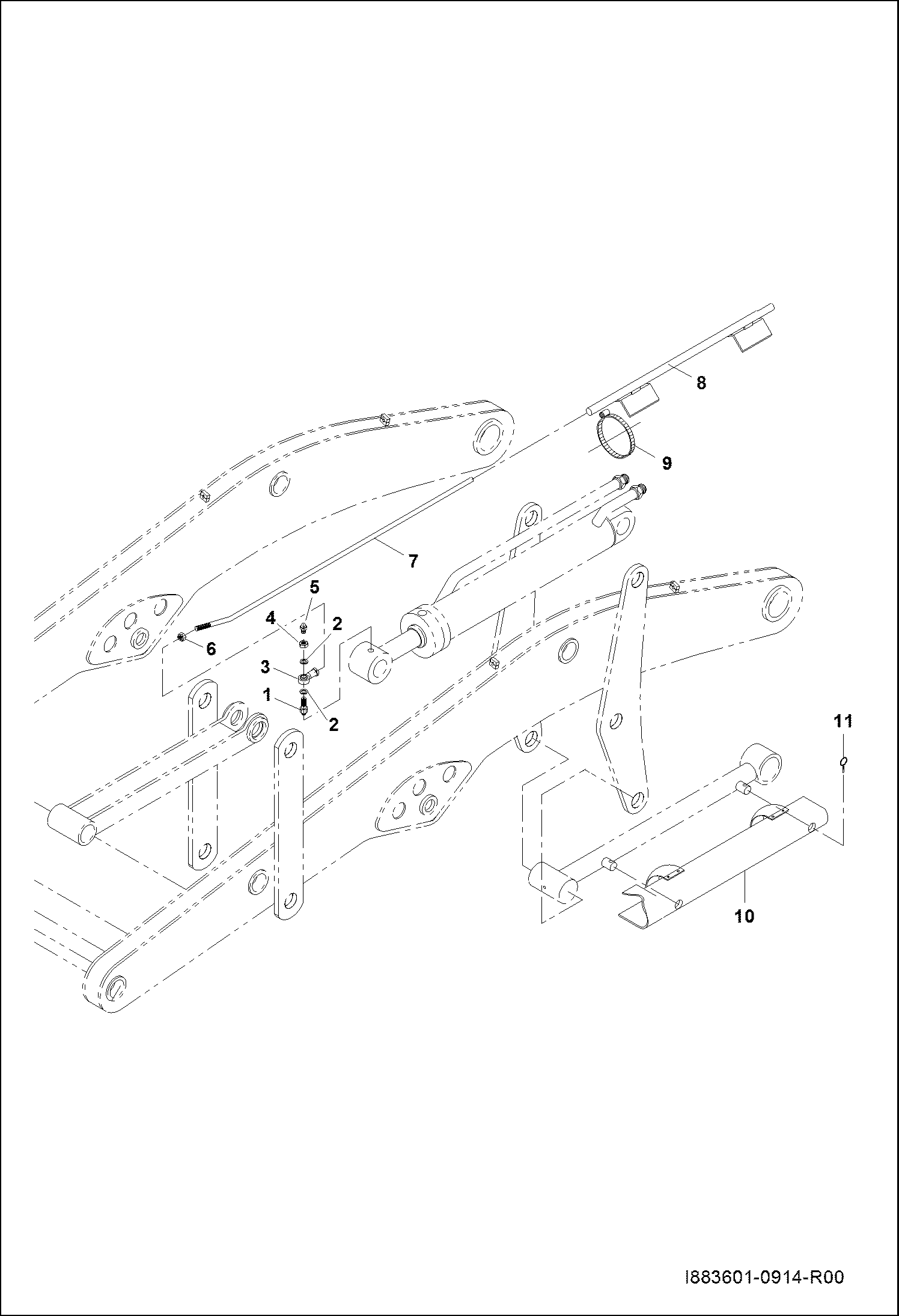 8
9
7
5
4
2
6
3
1
2
11
10
I883601-0914-R00