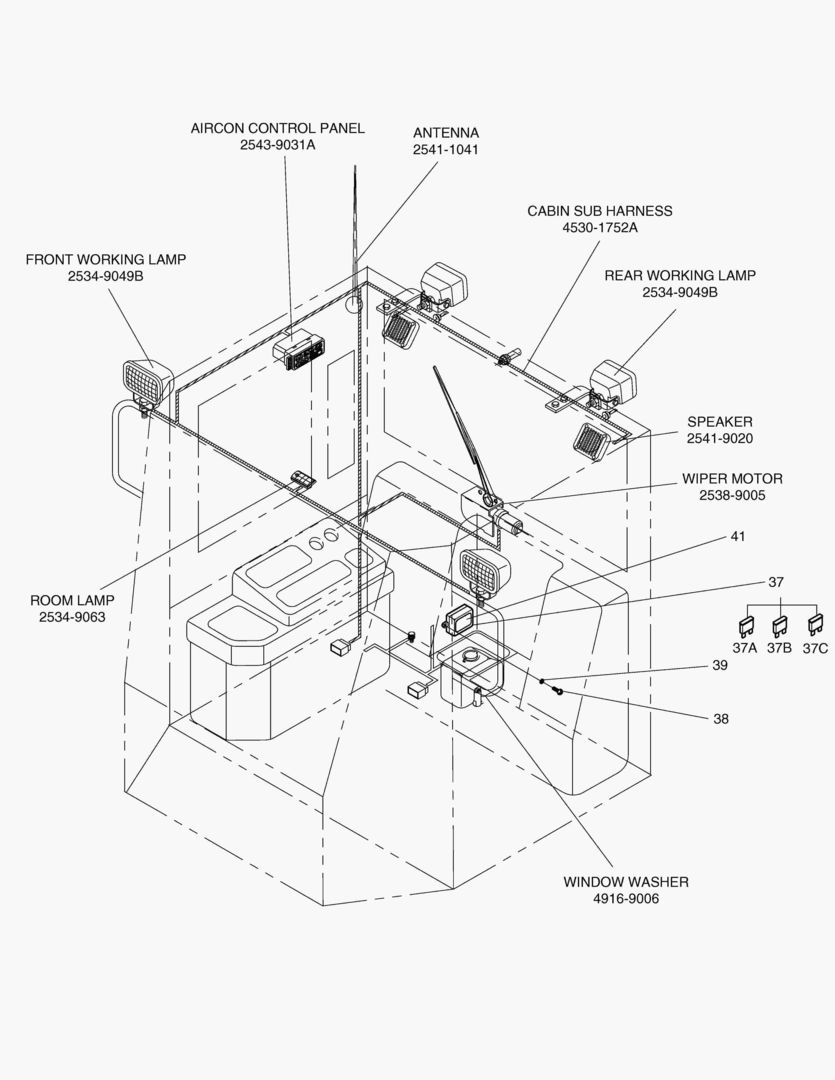 AIRCON CONTROL PANEL
2543-9031A

ANTENNA
2541-1041

CABIN SUB HARNESS
4530-1752A

FRONT WORKING LAMP
2534-9049B

REAR WORKING LAMP
2534-9049B

SPEAKER
2541-9020

WIPER MOTOR
2538-9005

41

37

37A 37B 37C

39

38

ROOM LAMP
2534-9063

WINDOW WASHER
4916-9006