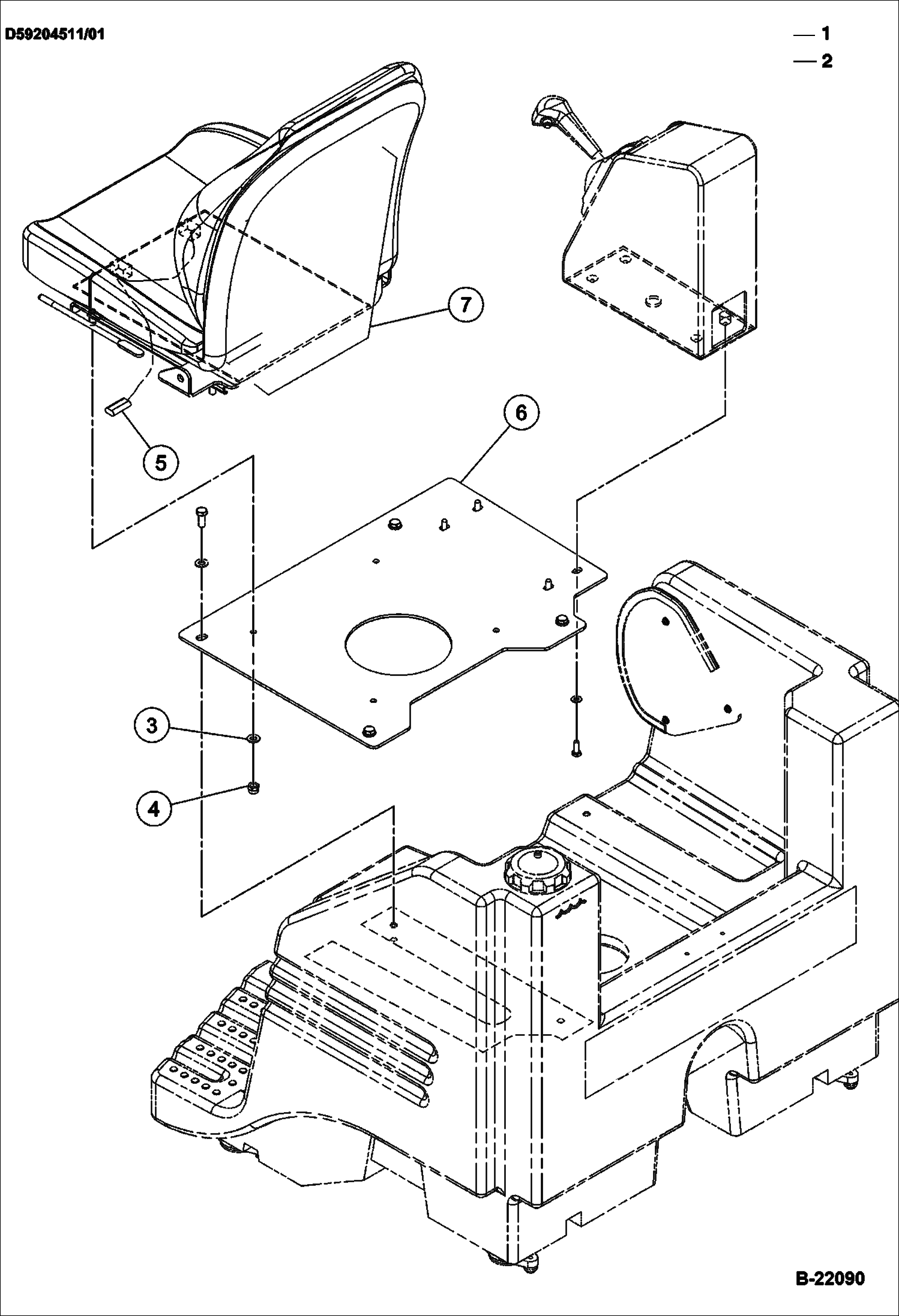 D59204511/01

— 1
— 2

7

6

5

3

4

B-22090