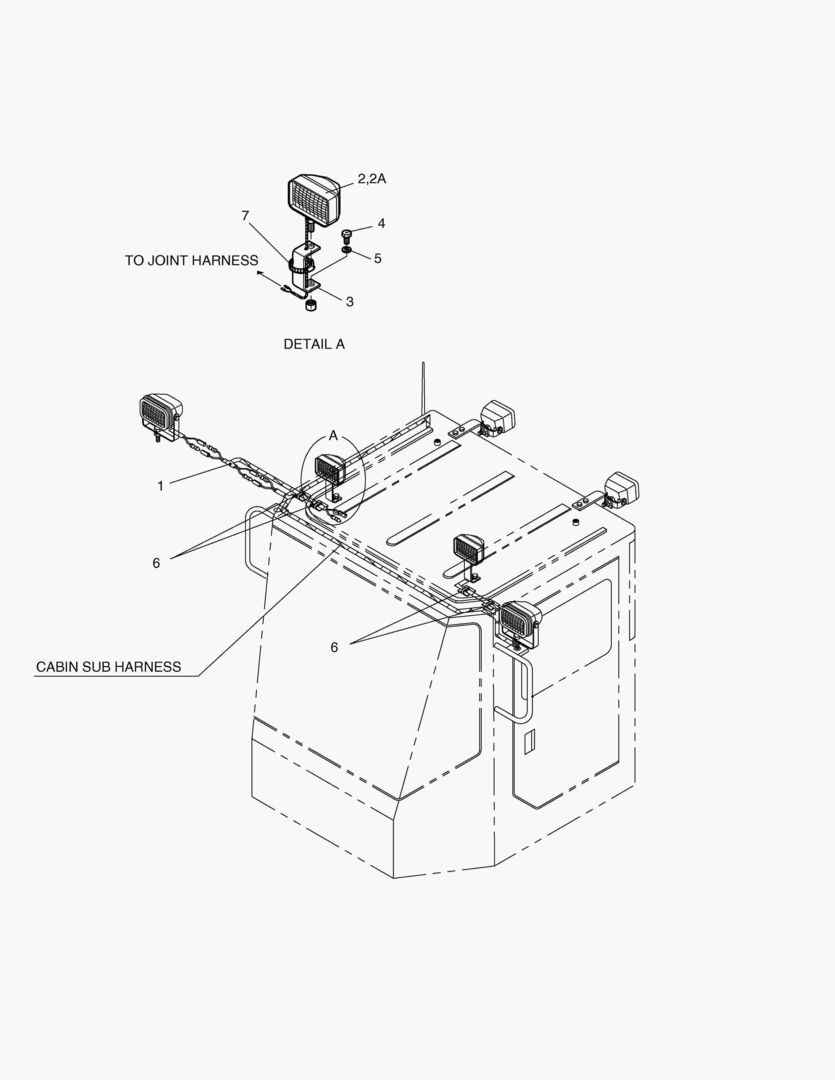 2,2A

7

4

TO JOINT HARNESS

5

3

DETAIL A

A

1

6

6

CABIN SUB HARNESS